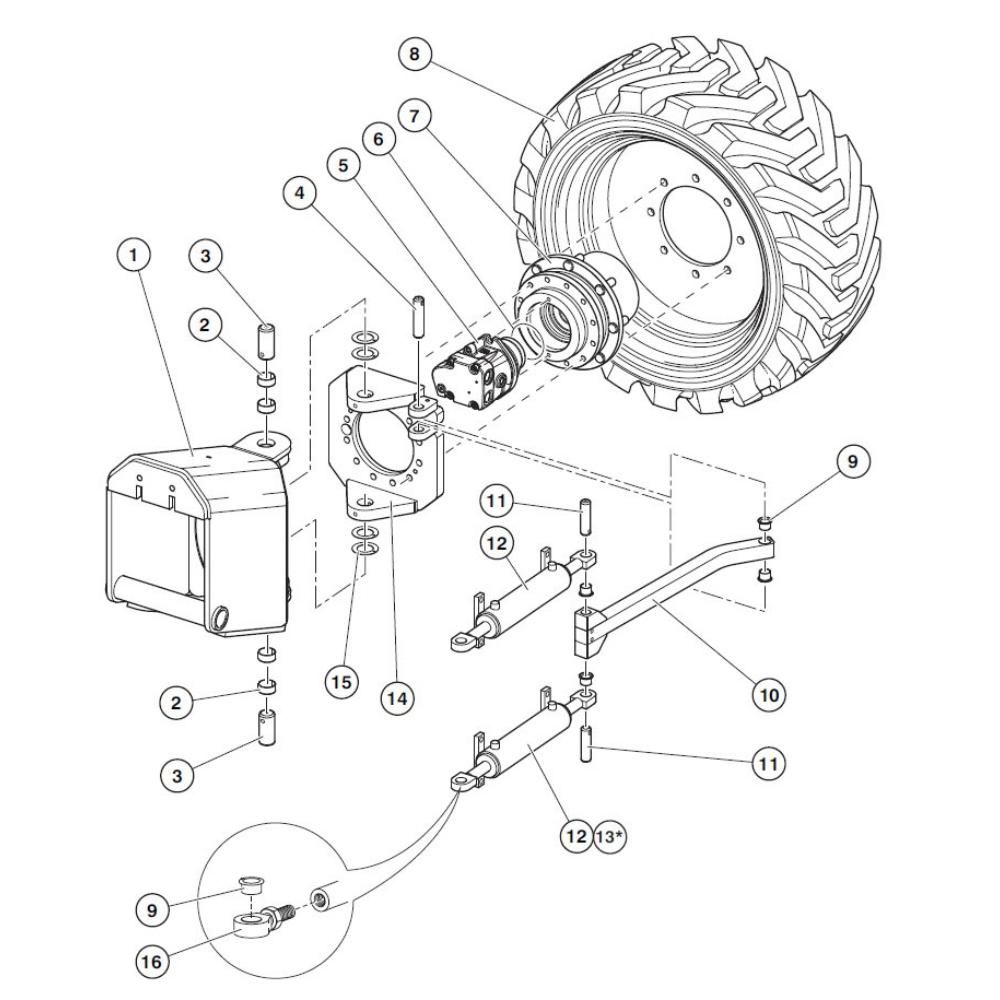 8
7
6
5
4
1
3
2
9
11
12
10
15
14
2
3
11
12
13*
9
16