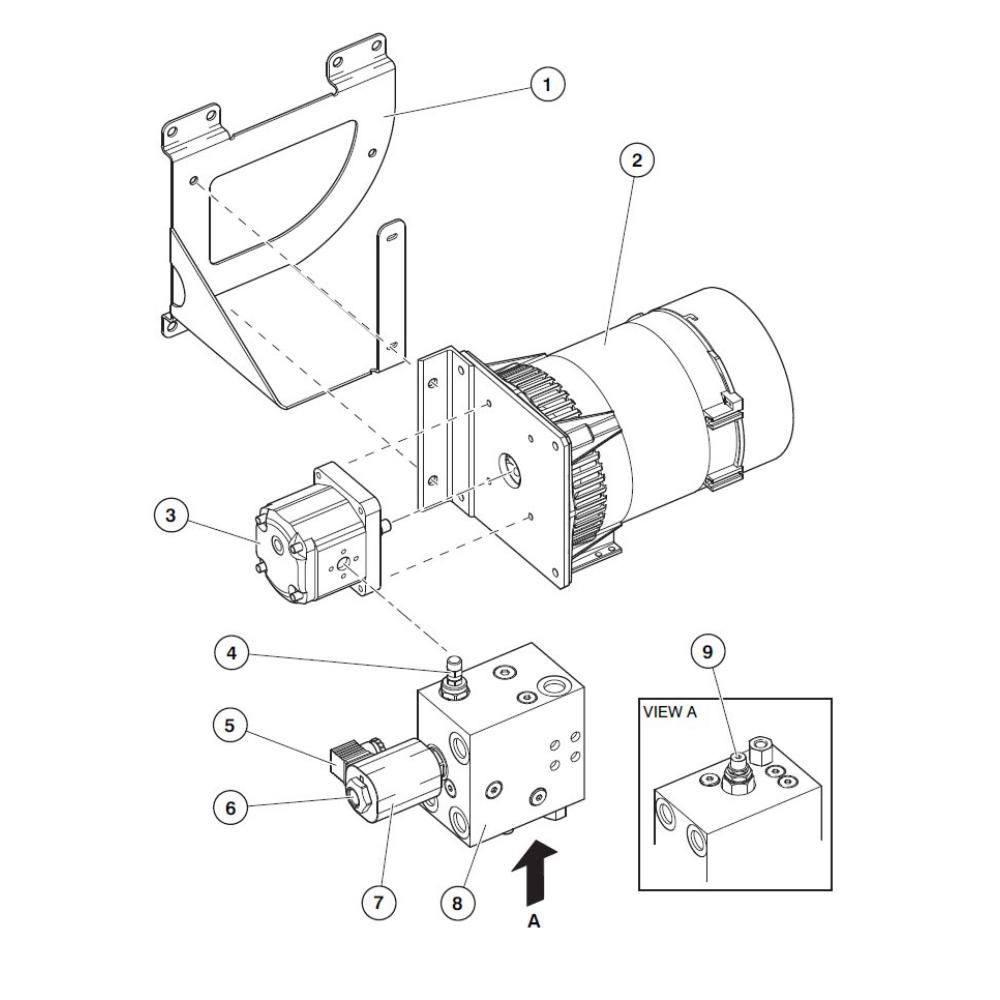 1
2
3
4
5
6
7
8
A
9
VIEW A