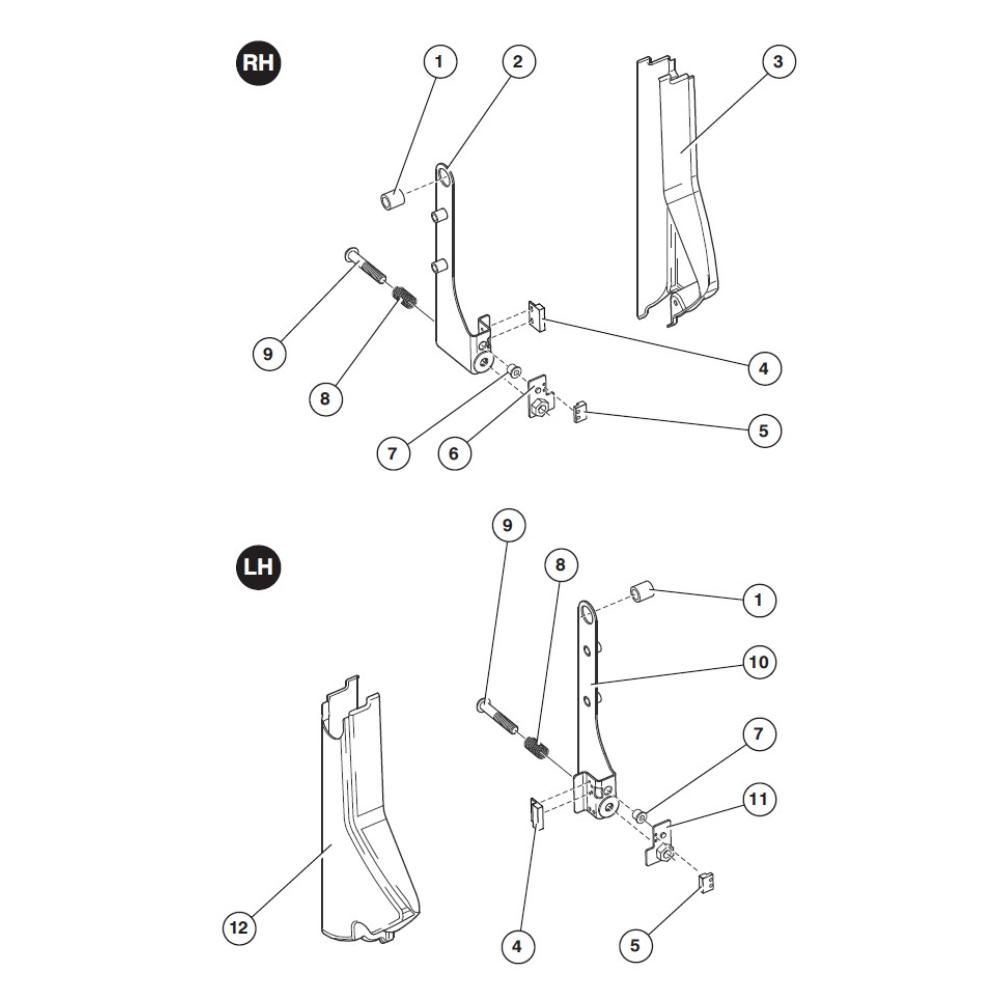 RH

1
2
3
9
8
4
7
6
5

LH

9
8
1
10
7
11
12
4
5