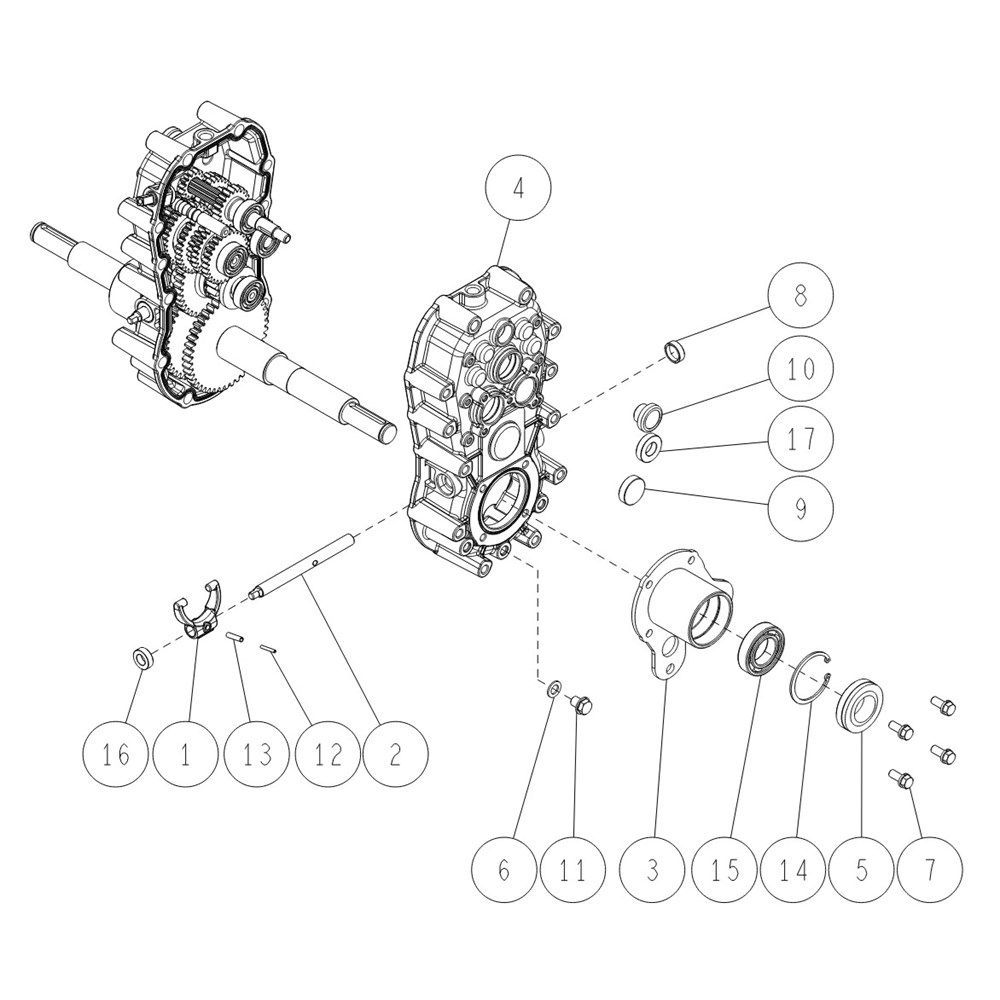 4
8
10
17
9
16
1
13
12
2
6
11
3
15
14
5
7