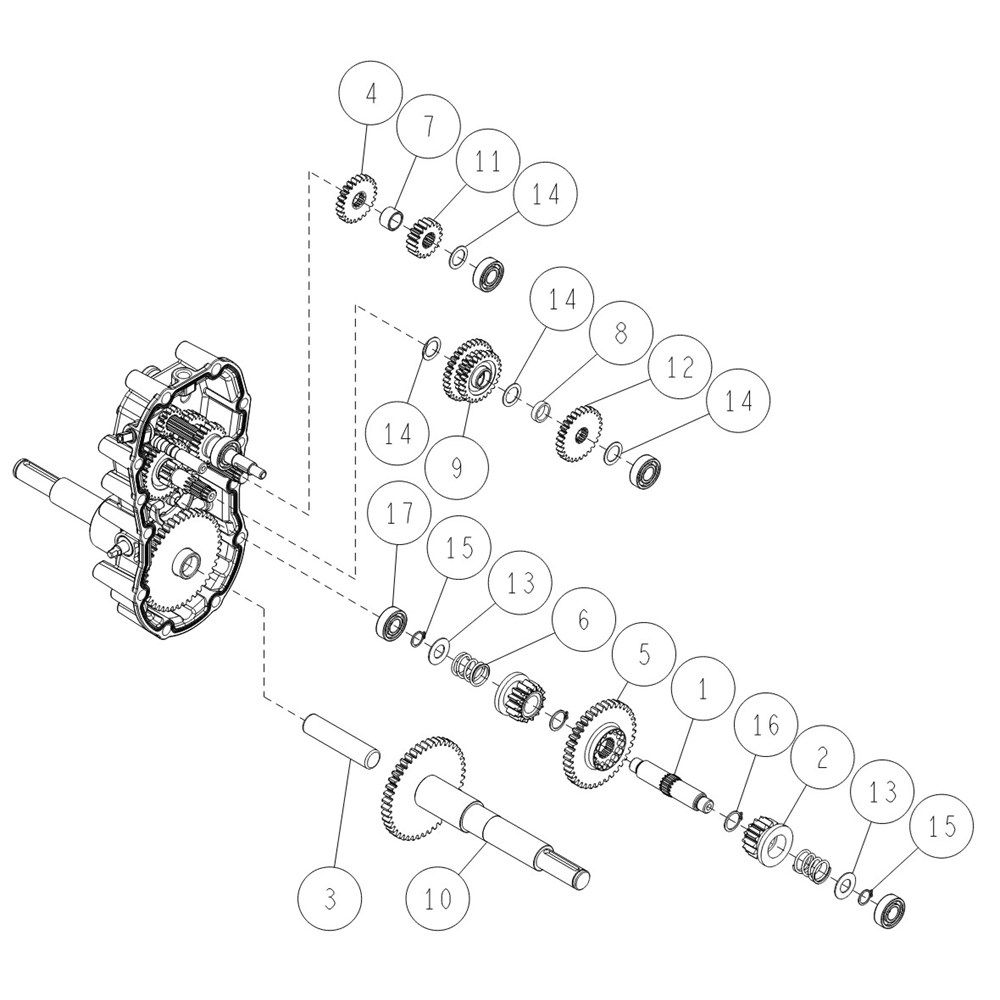 4
7
11
14
14
8
12
14
14
9
17
15
13
6
5
1
16
2
13
15
3
10