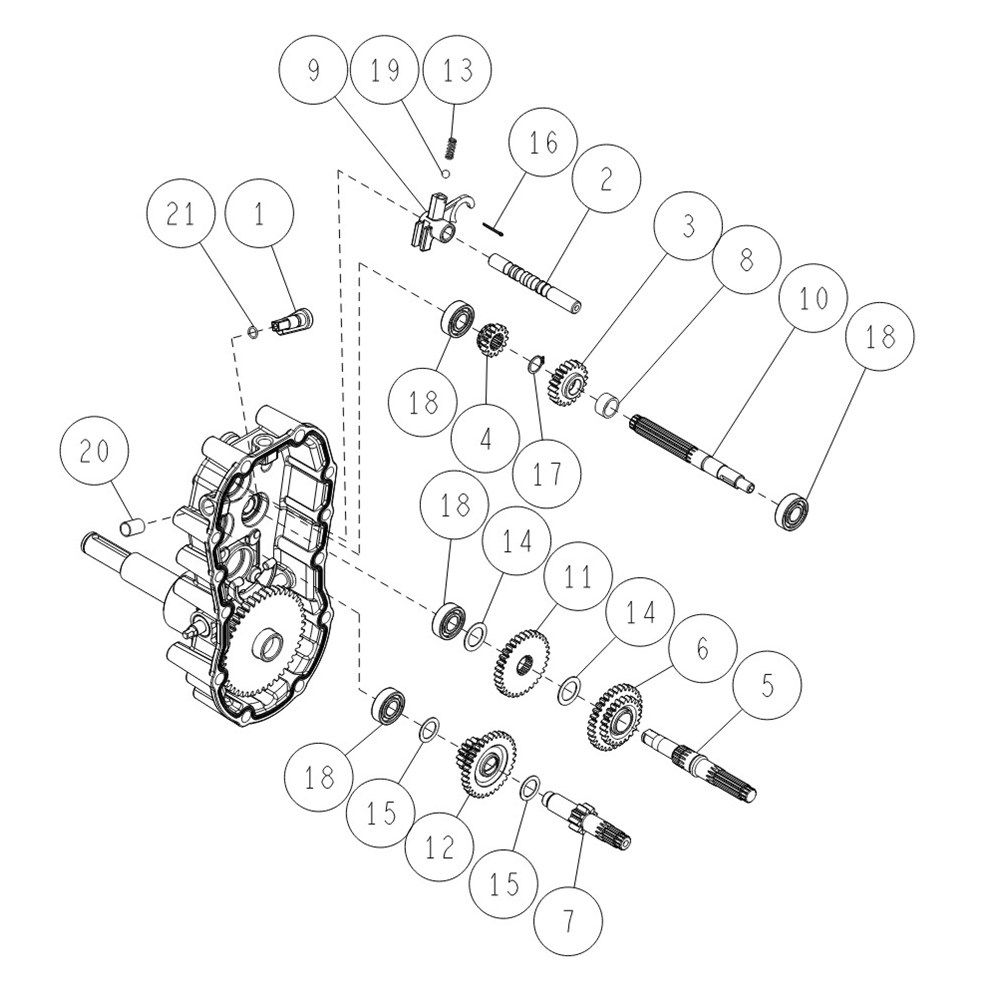 9
19
13
16
2
21
1
3
8
10
18
18
4
17
20
18
14
11
14
6
5
18
15
12
15
7