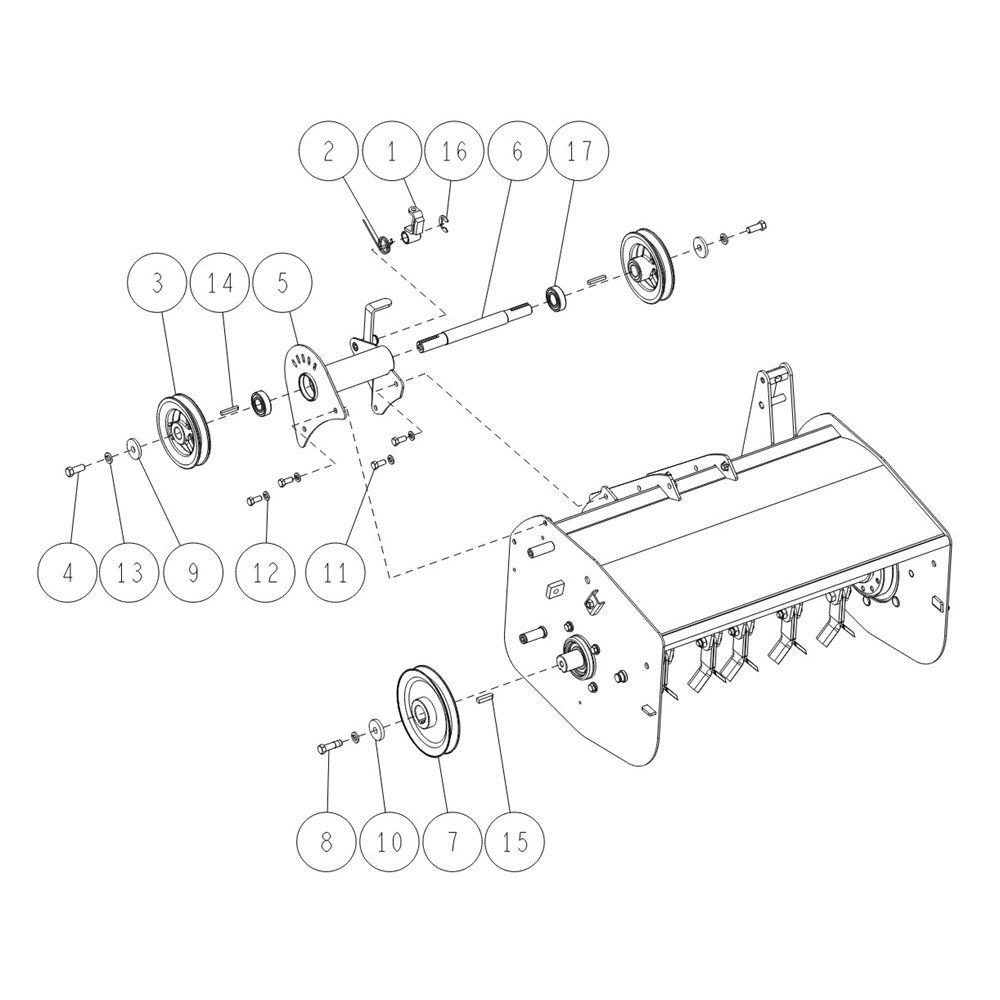 2 1 16 6 17
3 14 5
4 13 9 12 11
8 10 7 15