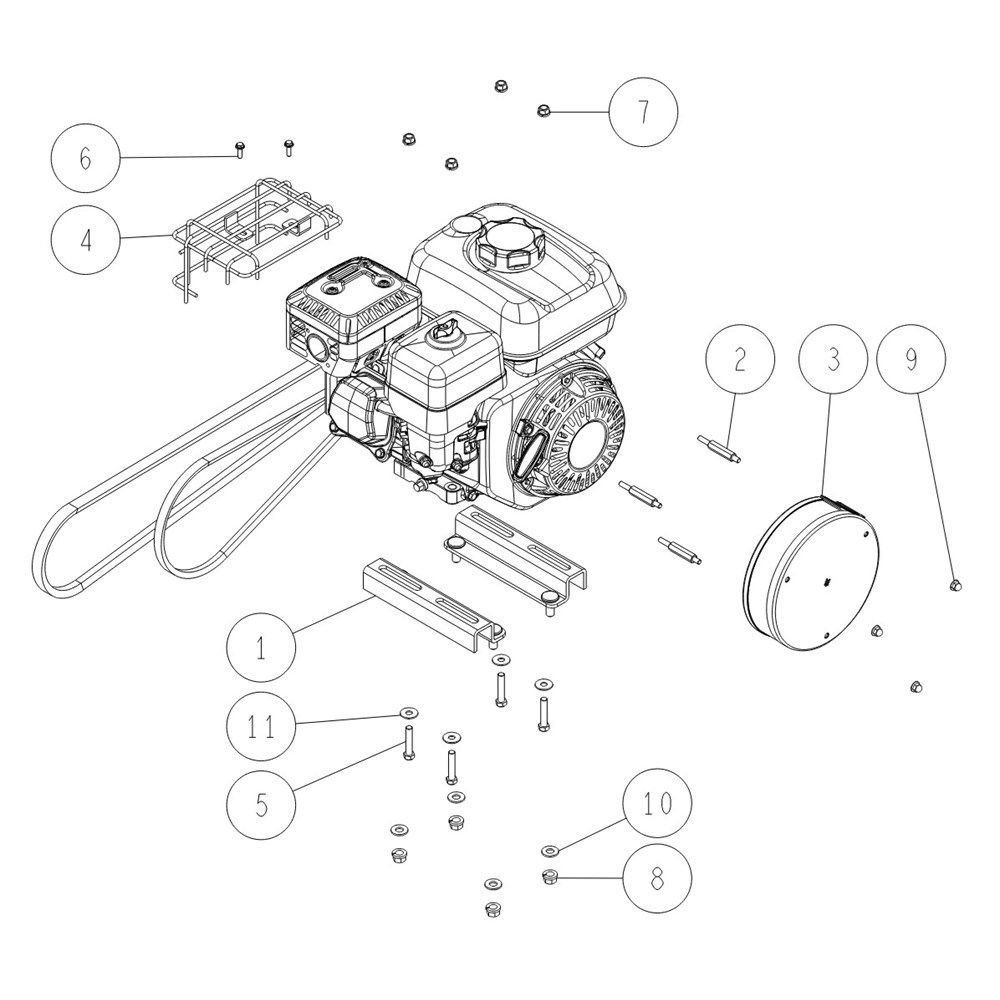 7
6
4
2
3
9
1
11
5
10
8