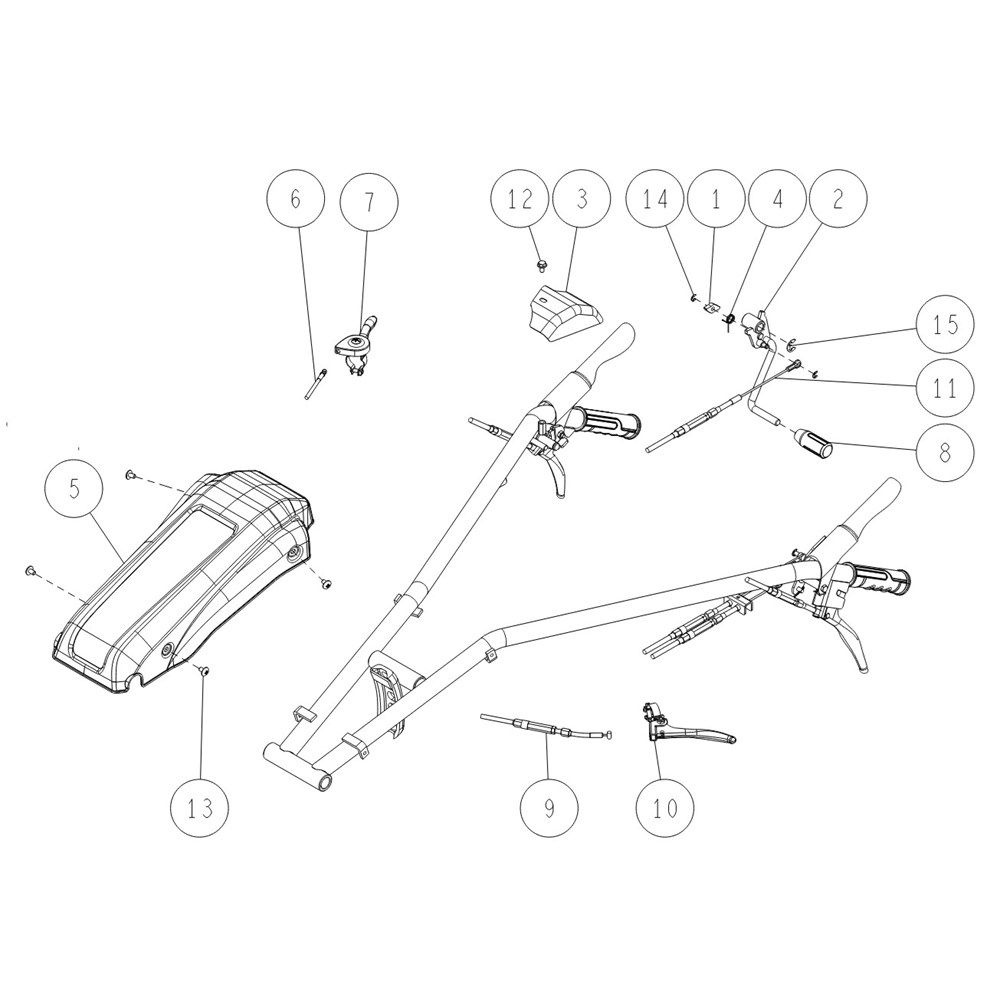 6
7
12
3
14
1
4
2
15
11
8
5
13
9
10