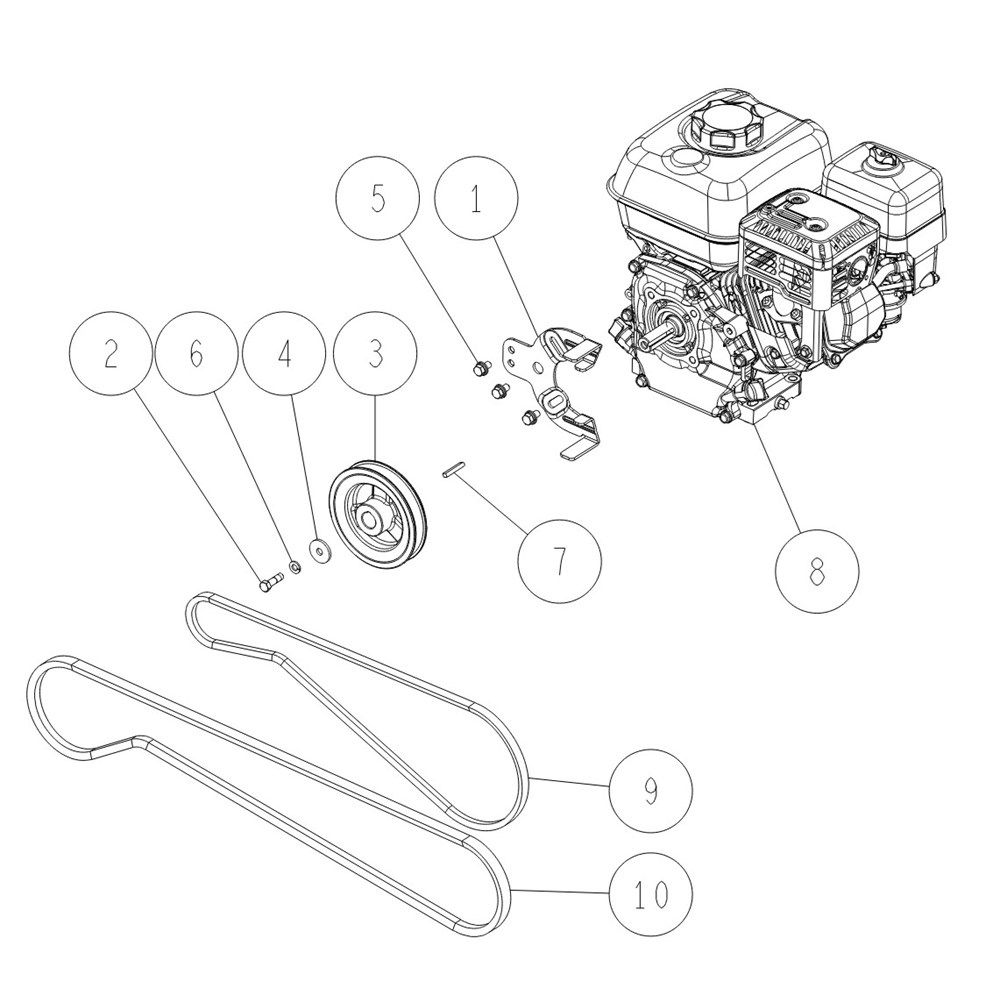 5
1
2
6
4
3
7
8
9
10