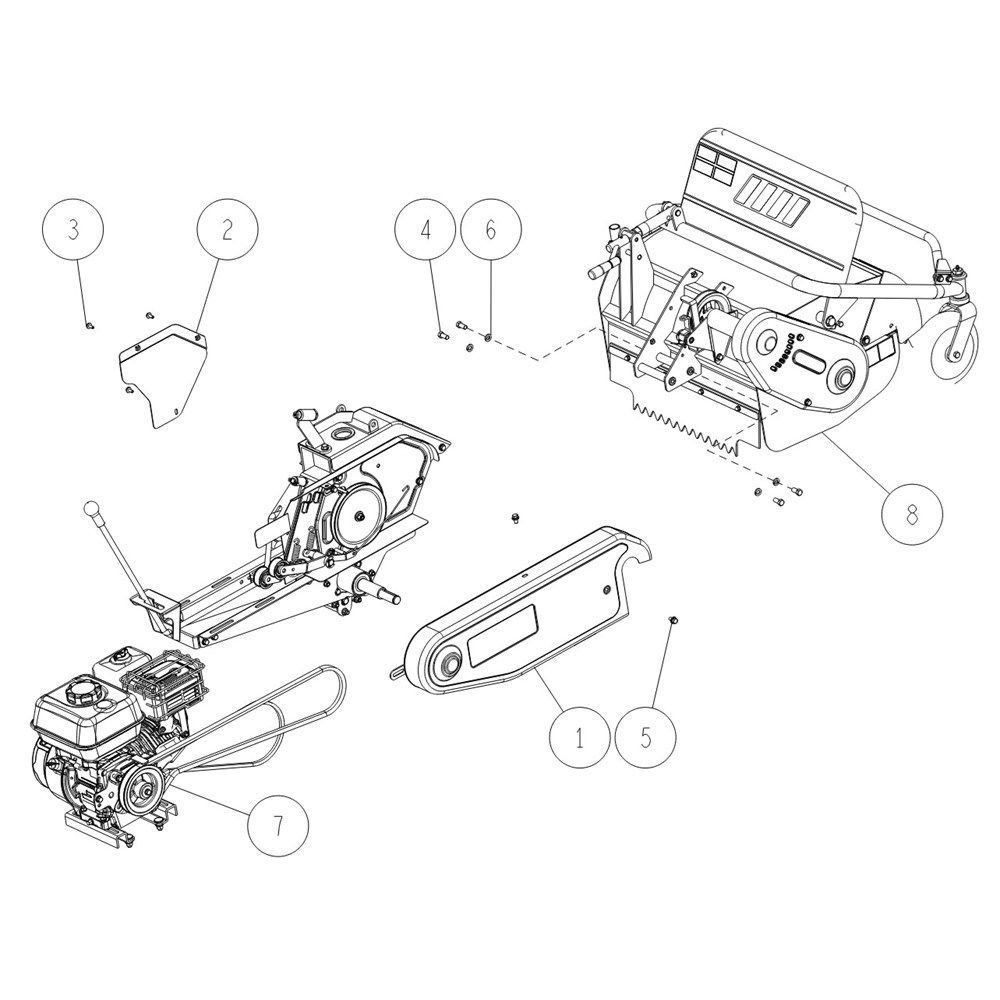 3
2
4
6
8
1
5
7