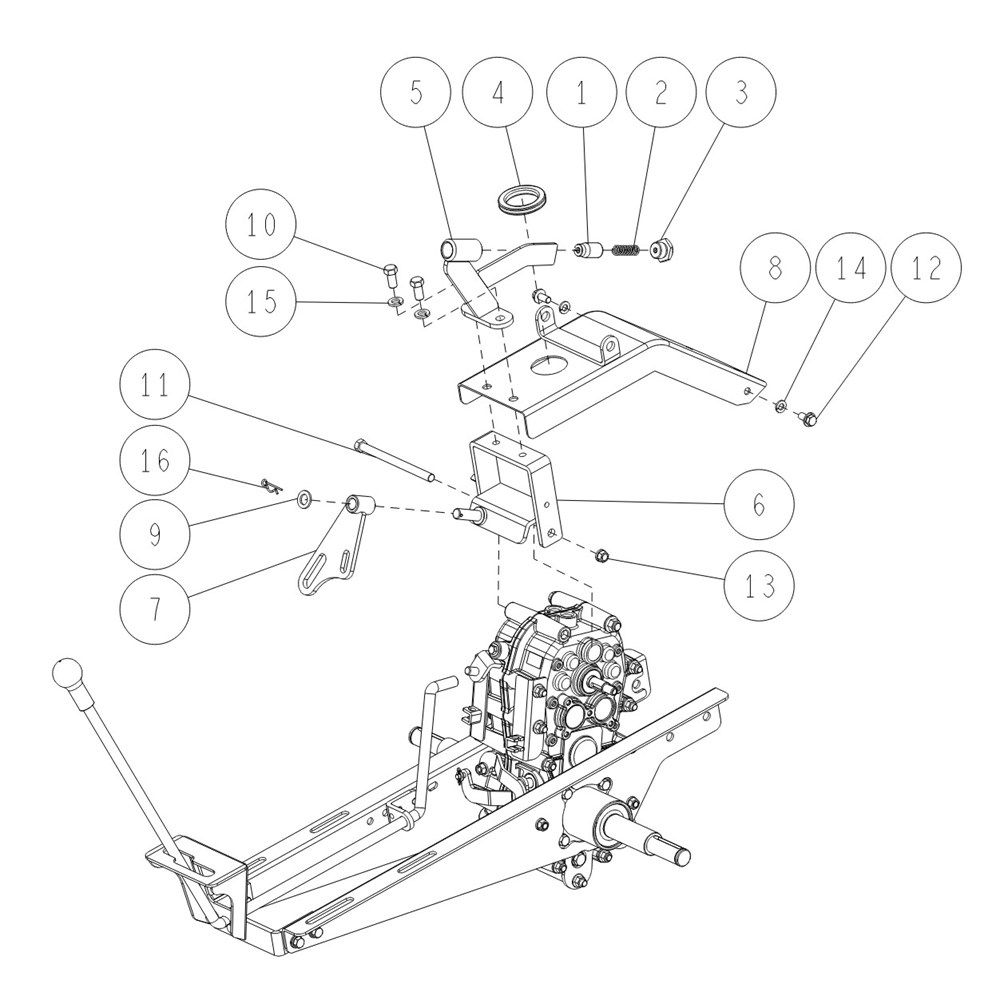 5
4
1
2
3
10
15
8
14
12
11
16
9
7
6
13