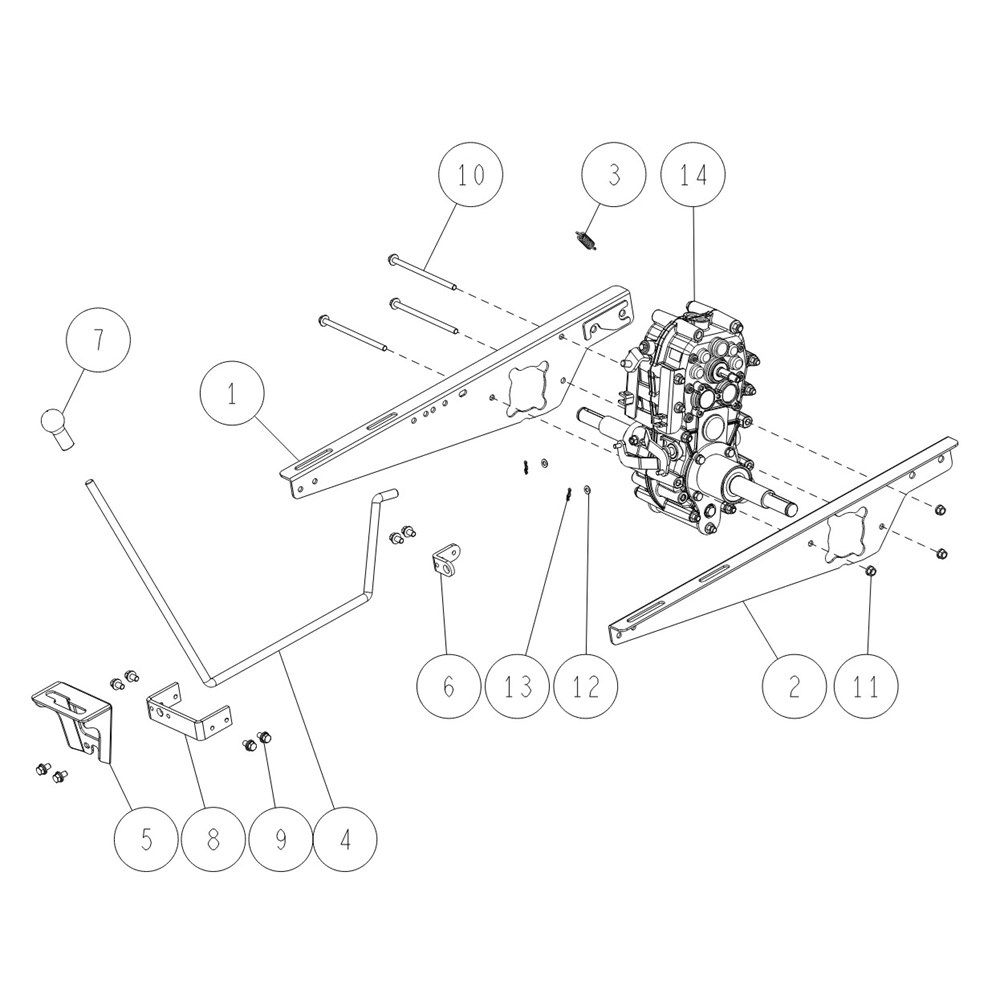 10
3
14
7
1
6
13
12
2
11
5
8
9
4