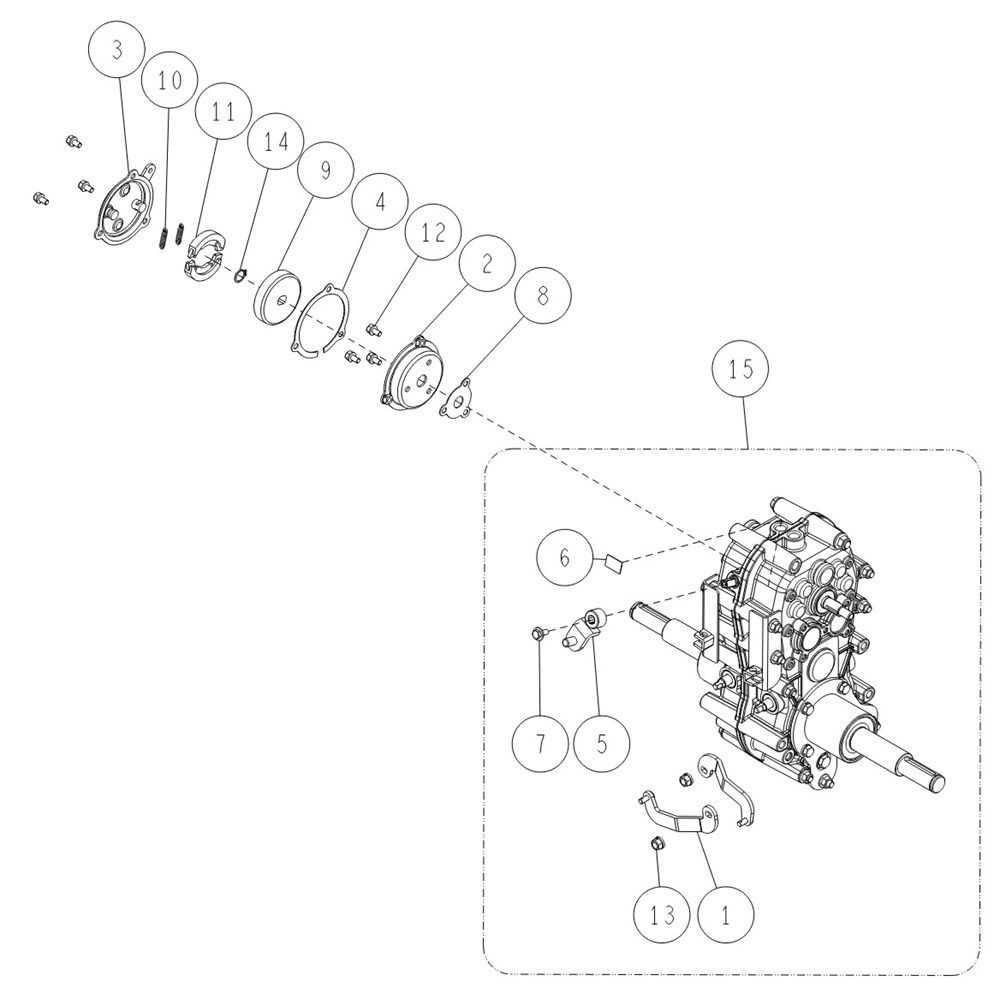 3
10
11
14
9
4
12
2
8
15
6
7
5
13
1