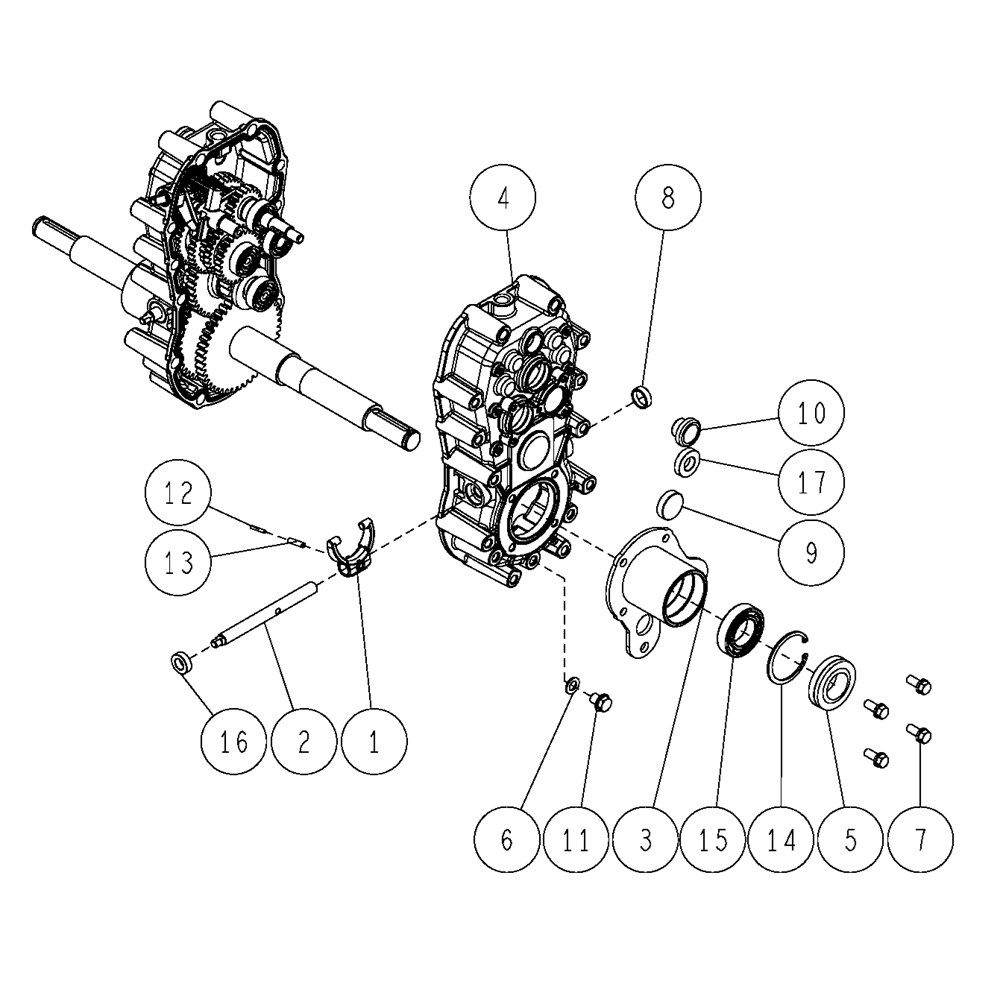 4
8
10
17
9
12
13
16
2
1
6
11
3
15
14
5
7