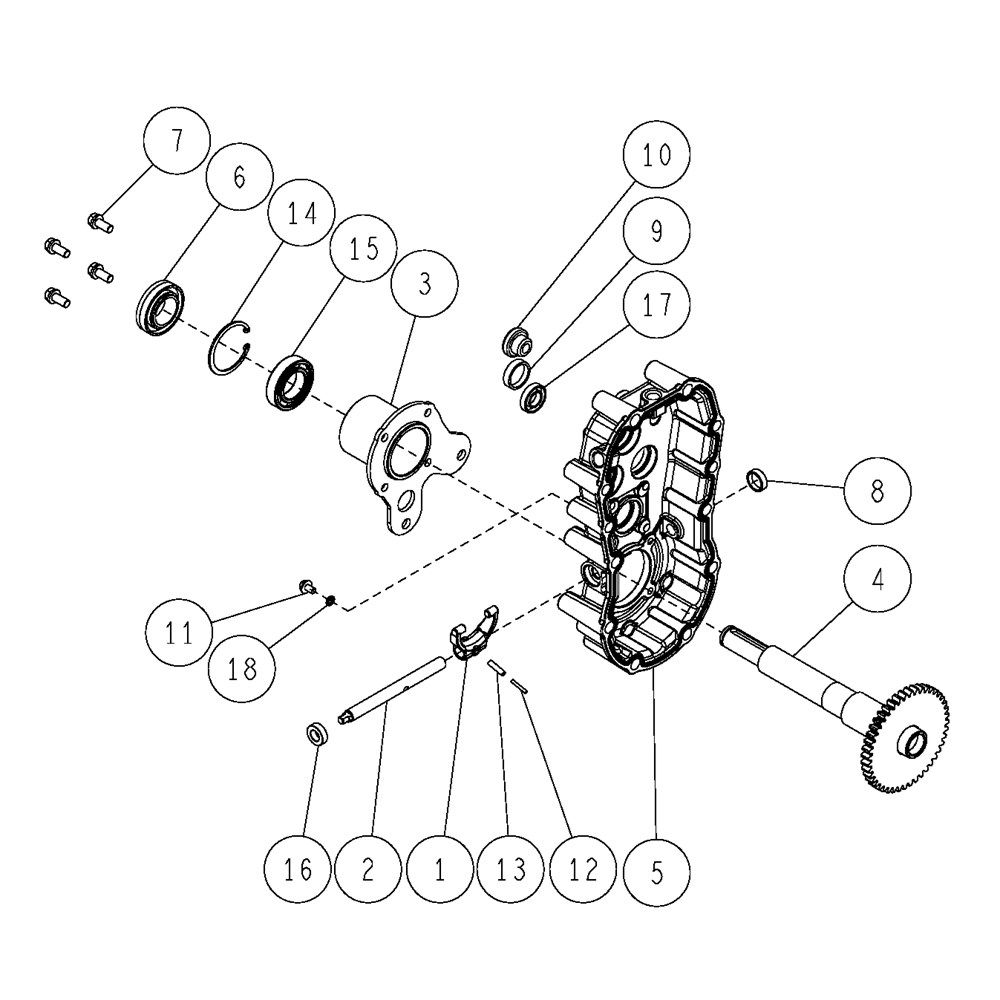 7
6
14
15
3
10
9
17
8
4
11
18
16
2
1
13
12
5