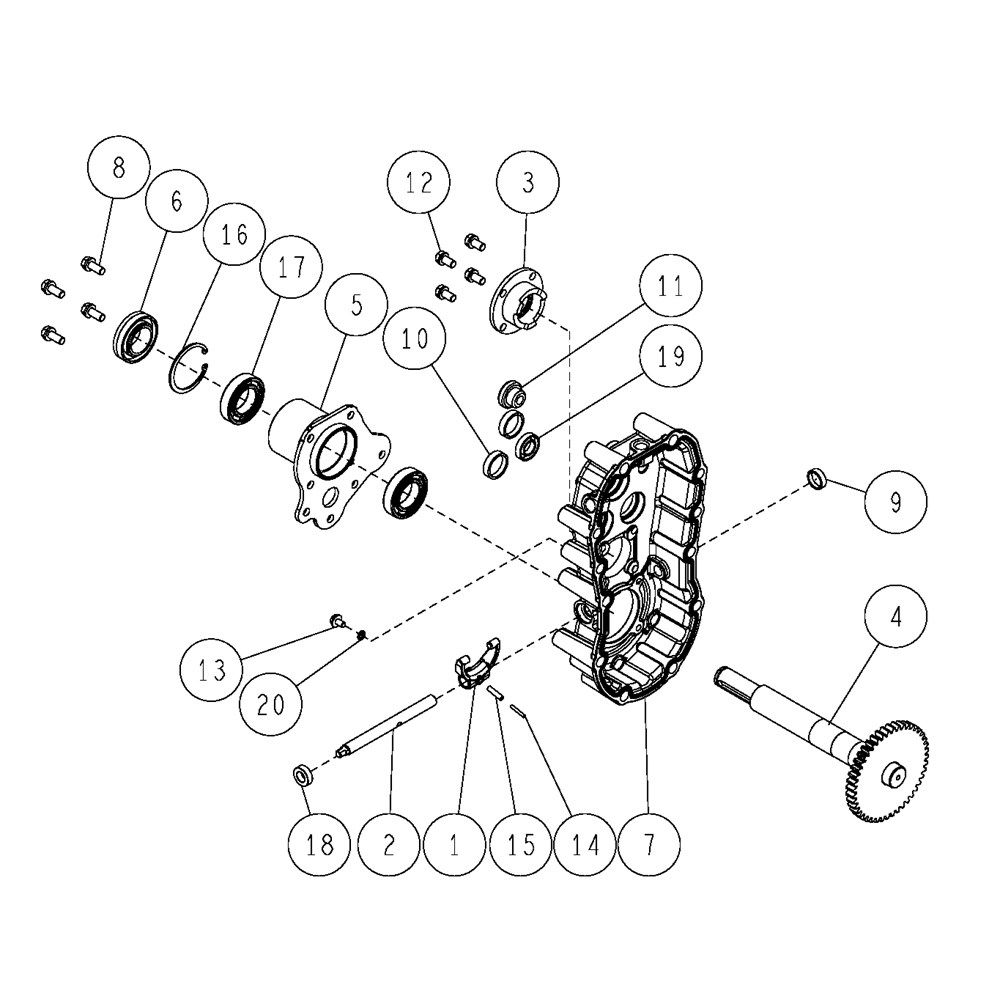 8
6
16
17
5
12
3
11
10
19
9
4
13
20
18
2
1
15
14
7