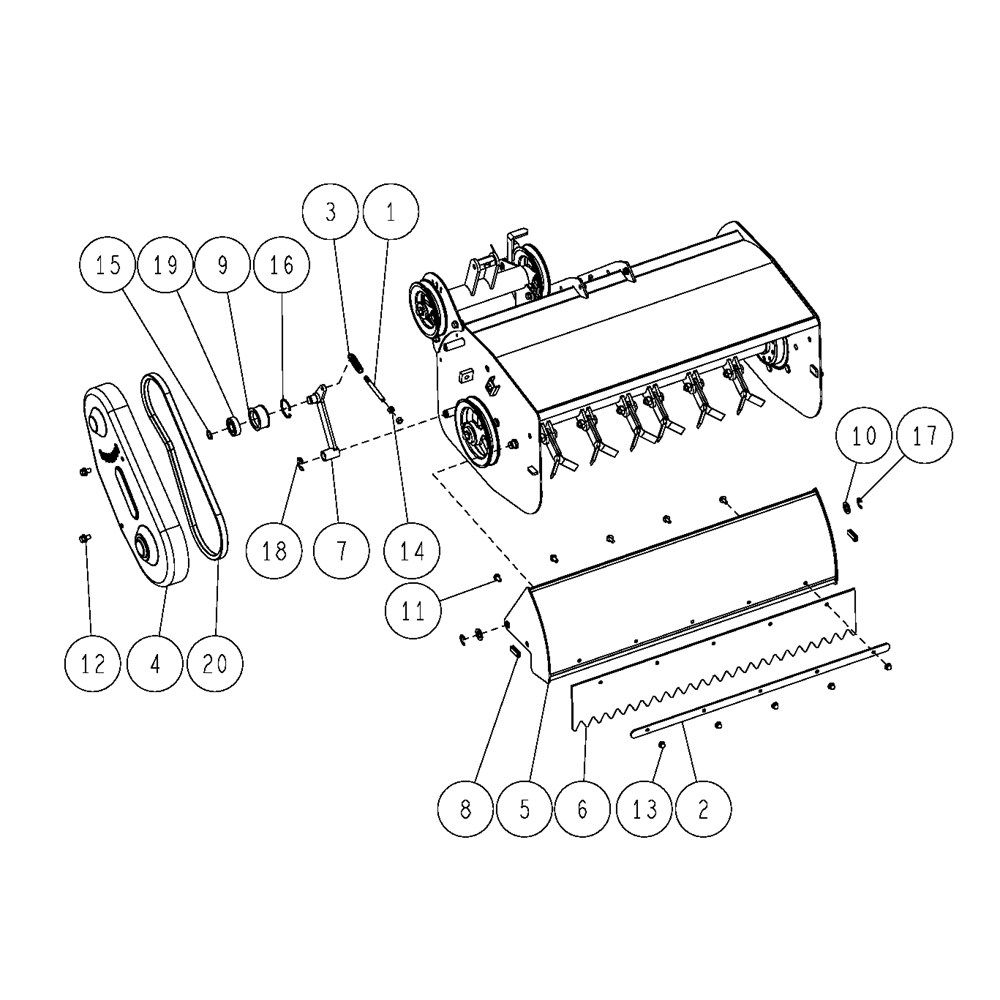 3
1
15
19
9
16
10
17
18
7
14
11
12
4
20
8
5
6
13
2