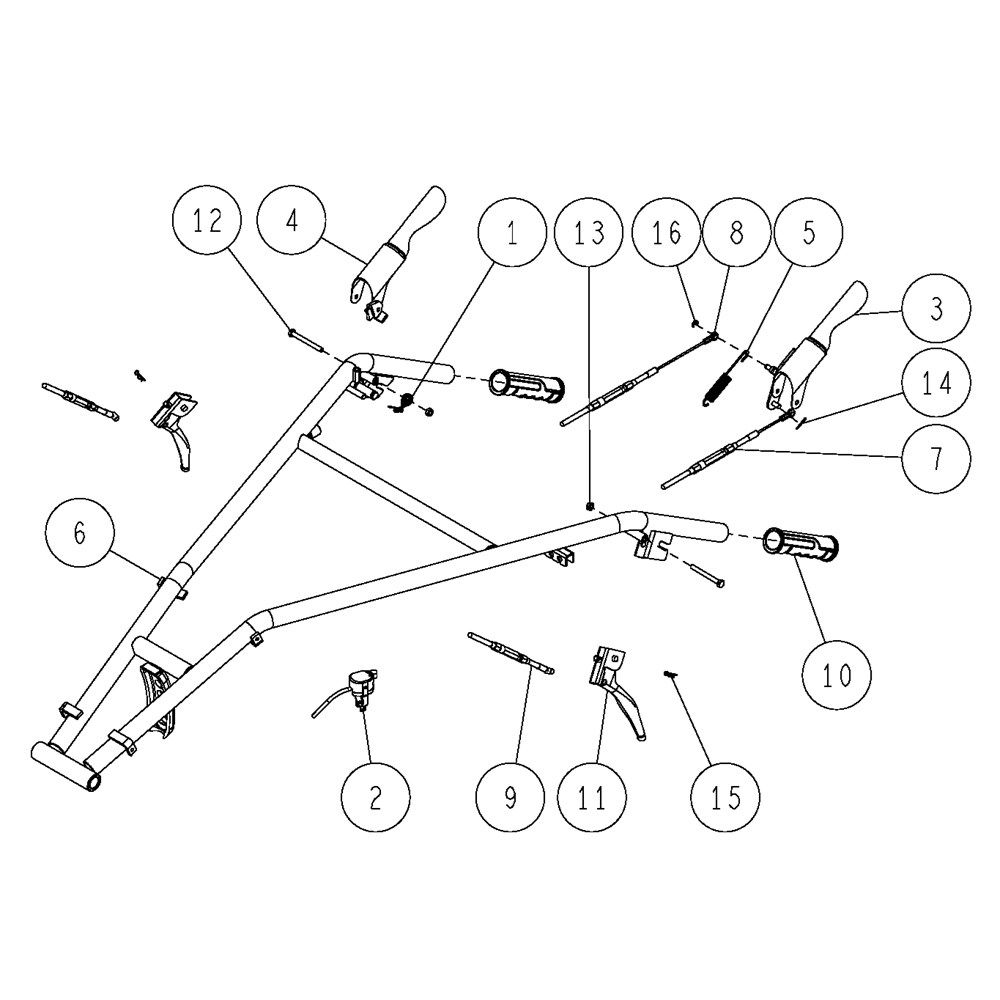 12
4
1
13
16
8
5
3
14
7
6
10
2
9
11
15