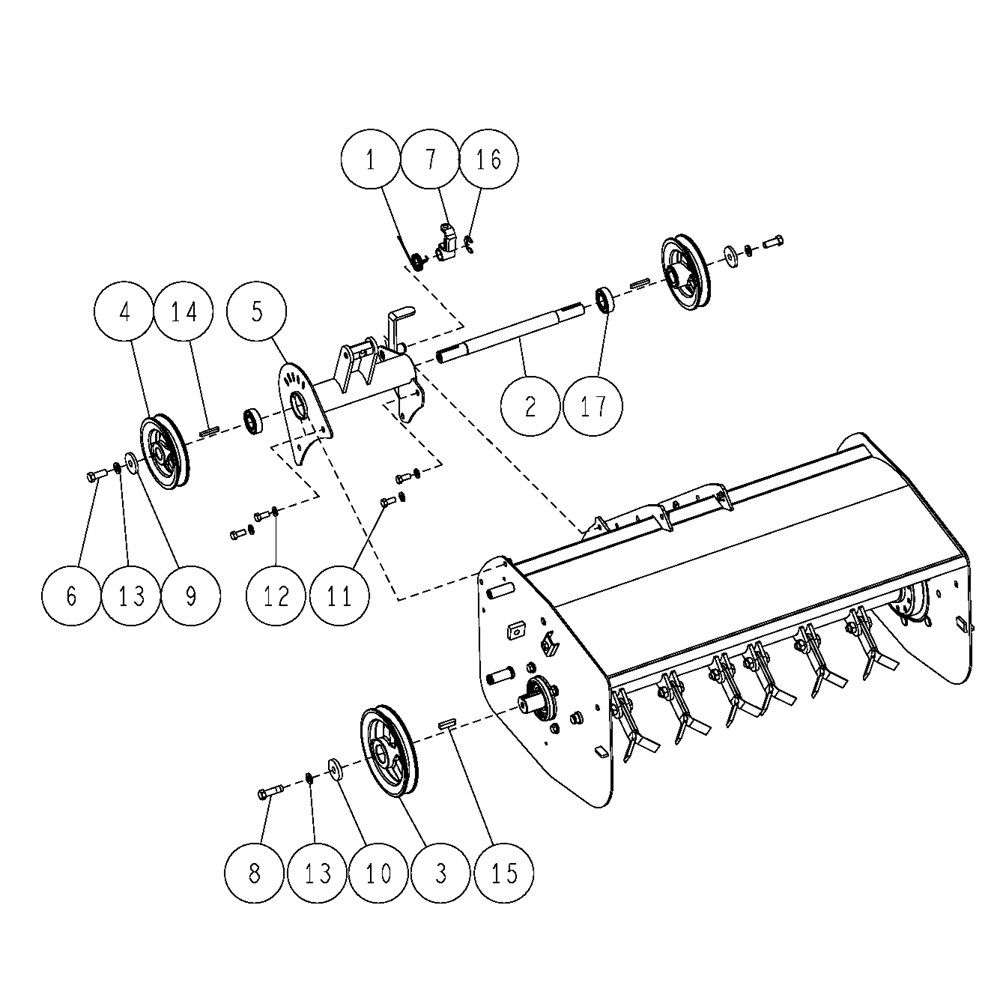 1
7
16
4
14
5
2
17
6
13
9
12
11
8
13
10
3
15