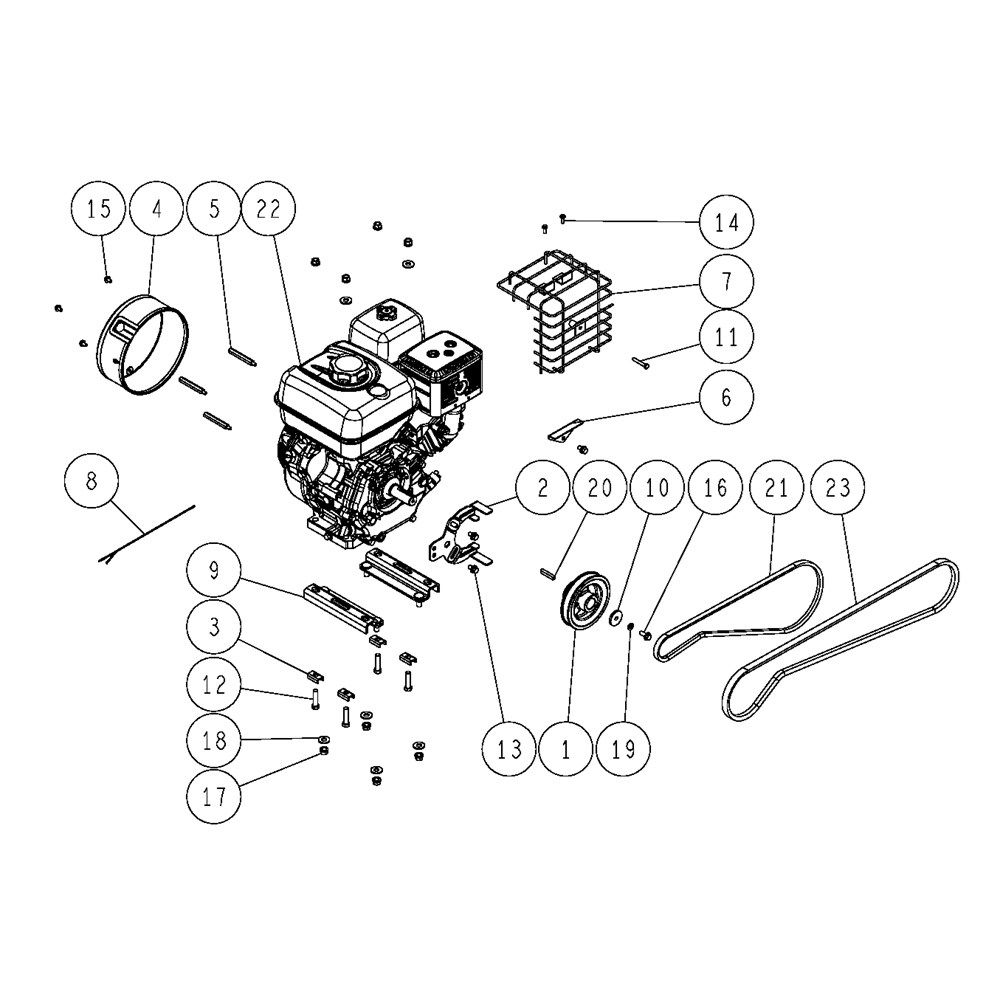 15
4
5
22
14
7
11
6
8
2
20
10
16
21
23
9
3
12
18
17
13
1
19