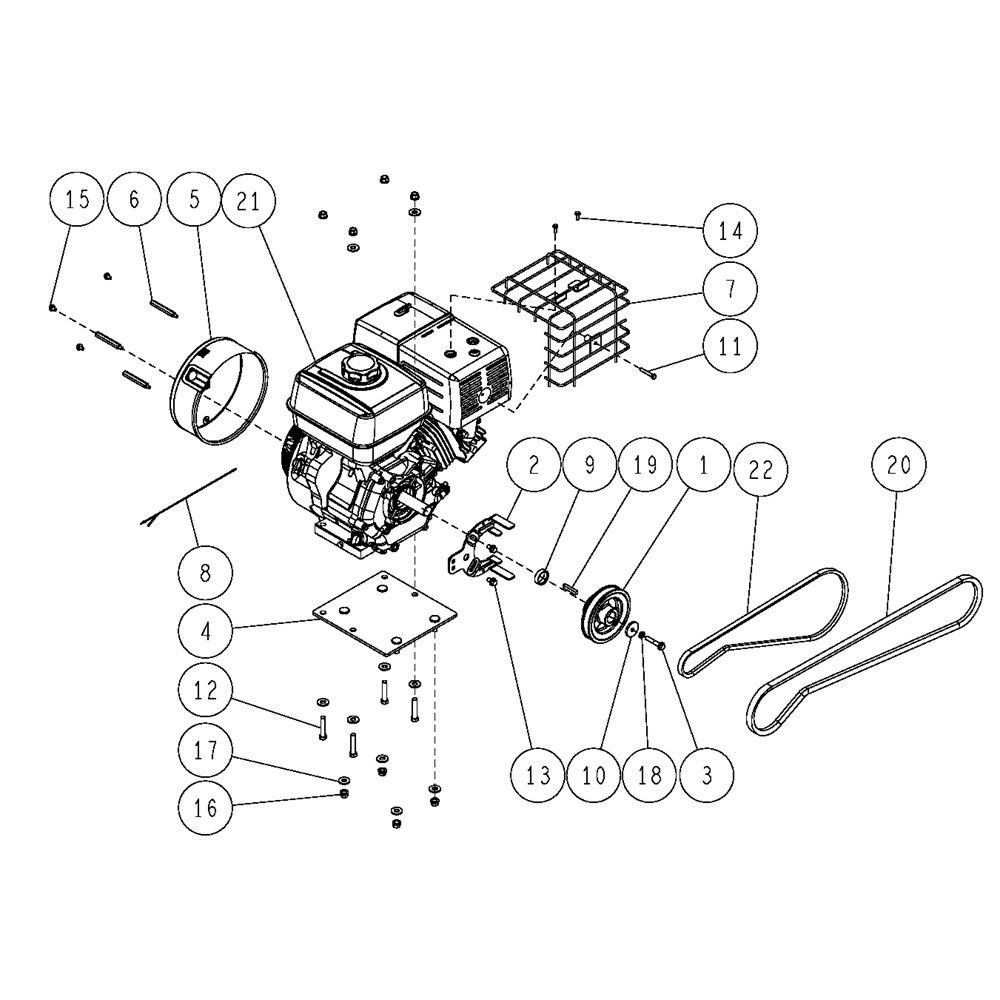 15
6
5
21
14
7
11
2
9
19
1
22
20
8
4
12
17
16
13
10
18
3