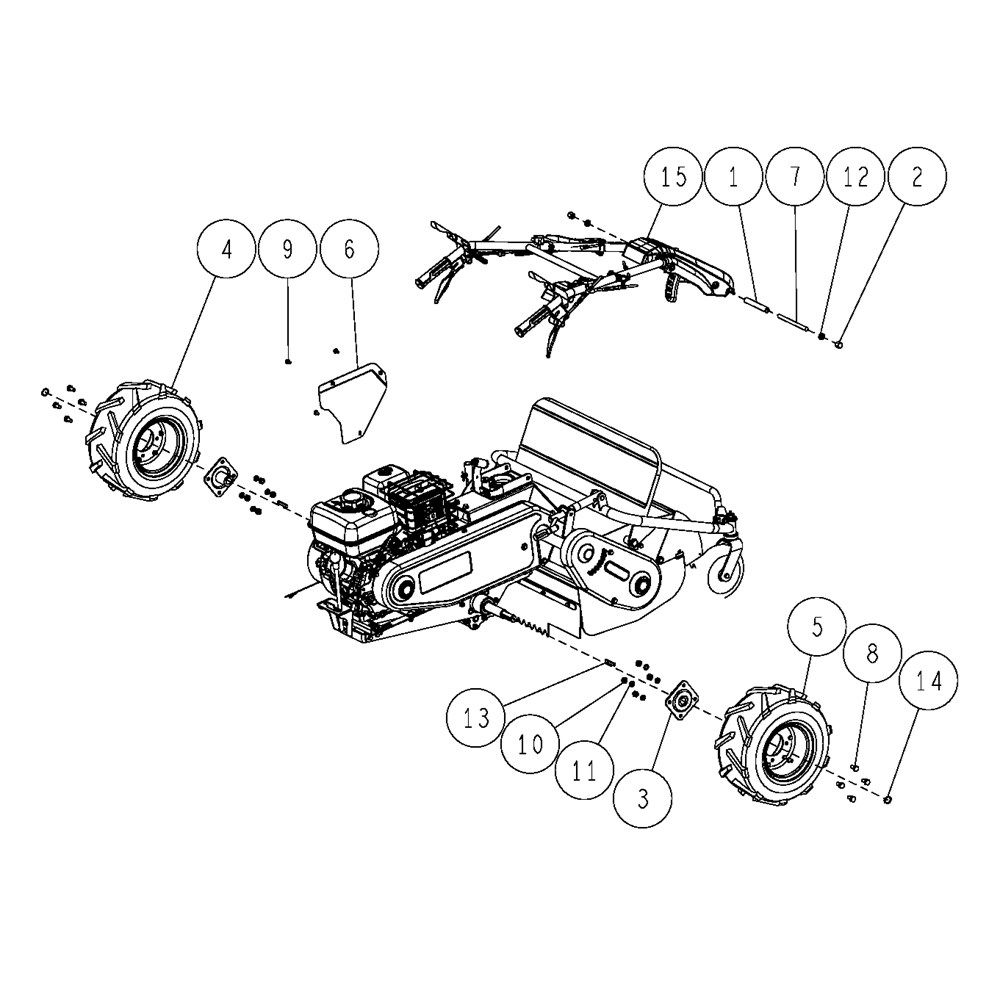 15
1
7
12
2
4
9
6
5
8
14
13
10
11
3