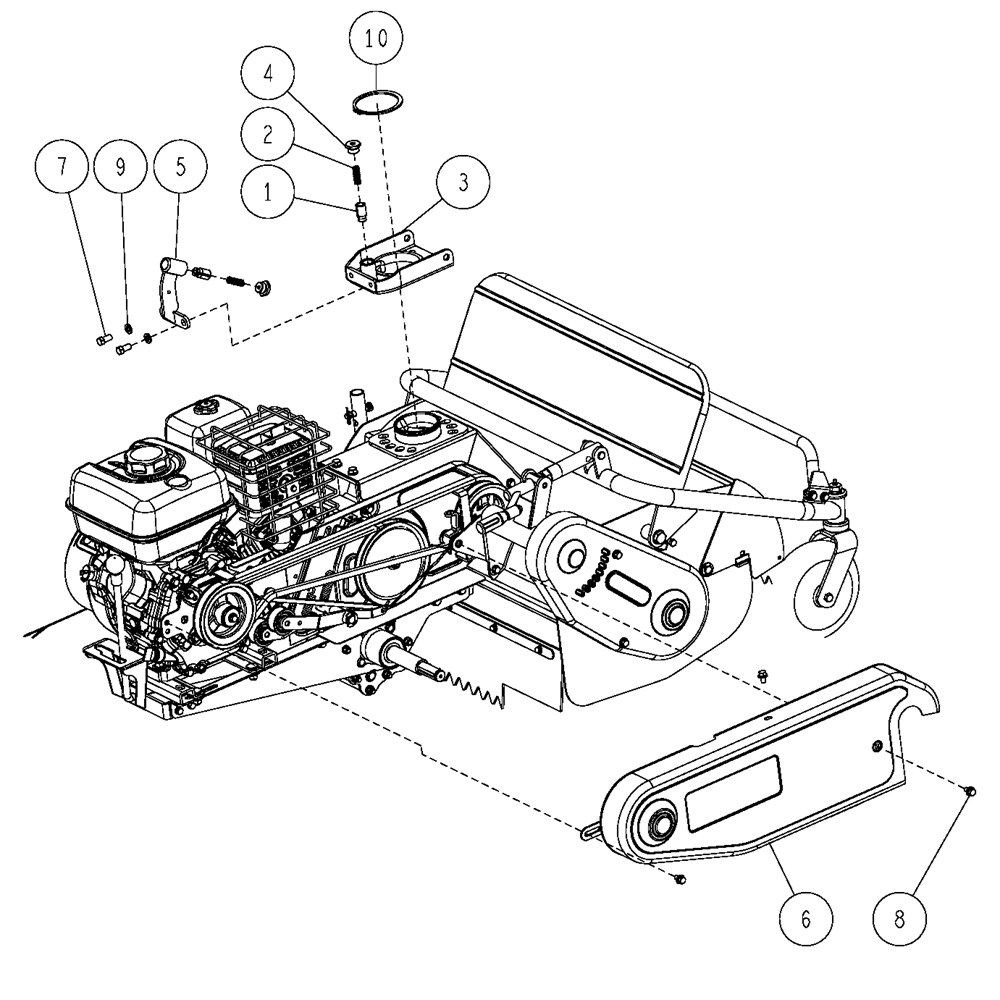 10
4
2
1
3
7
9
5
6
8