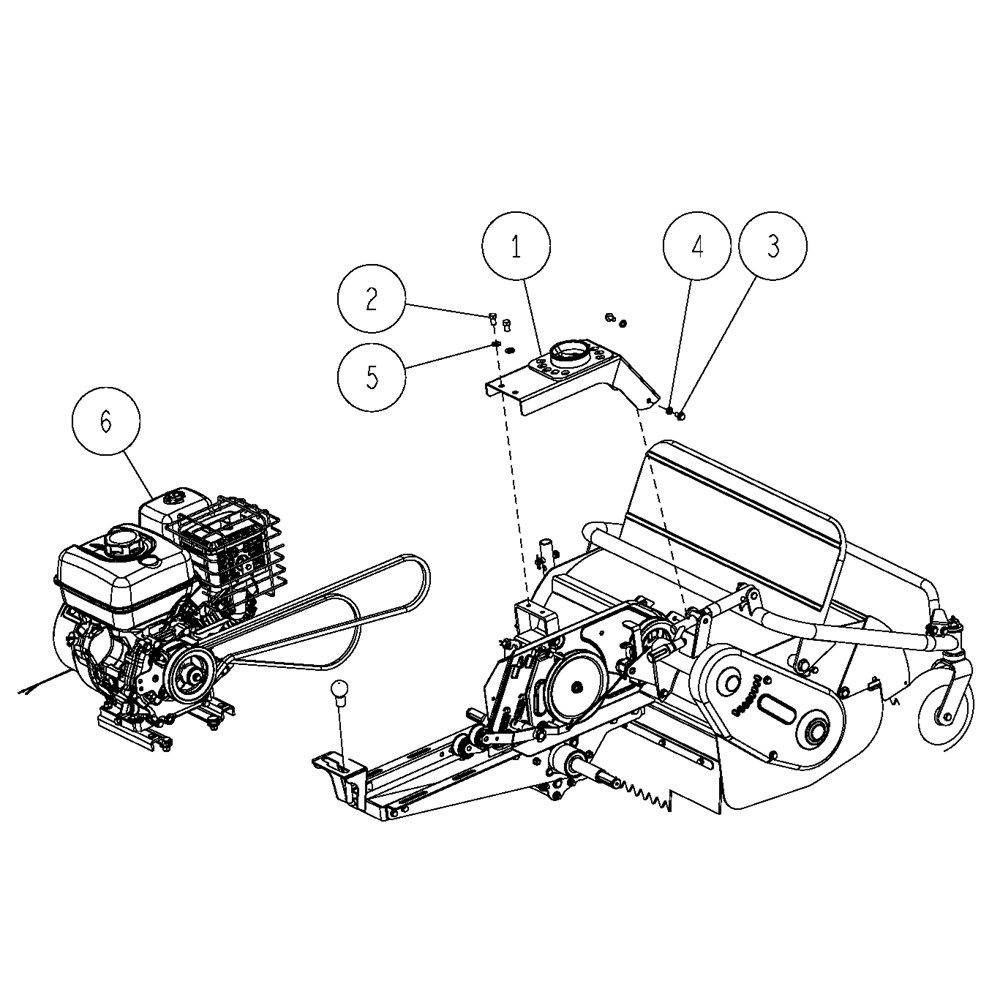 1
4
3
2
5
6