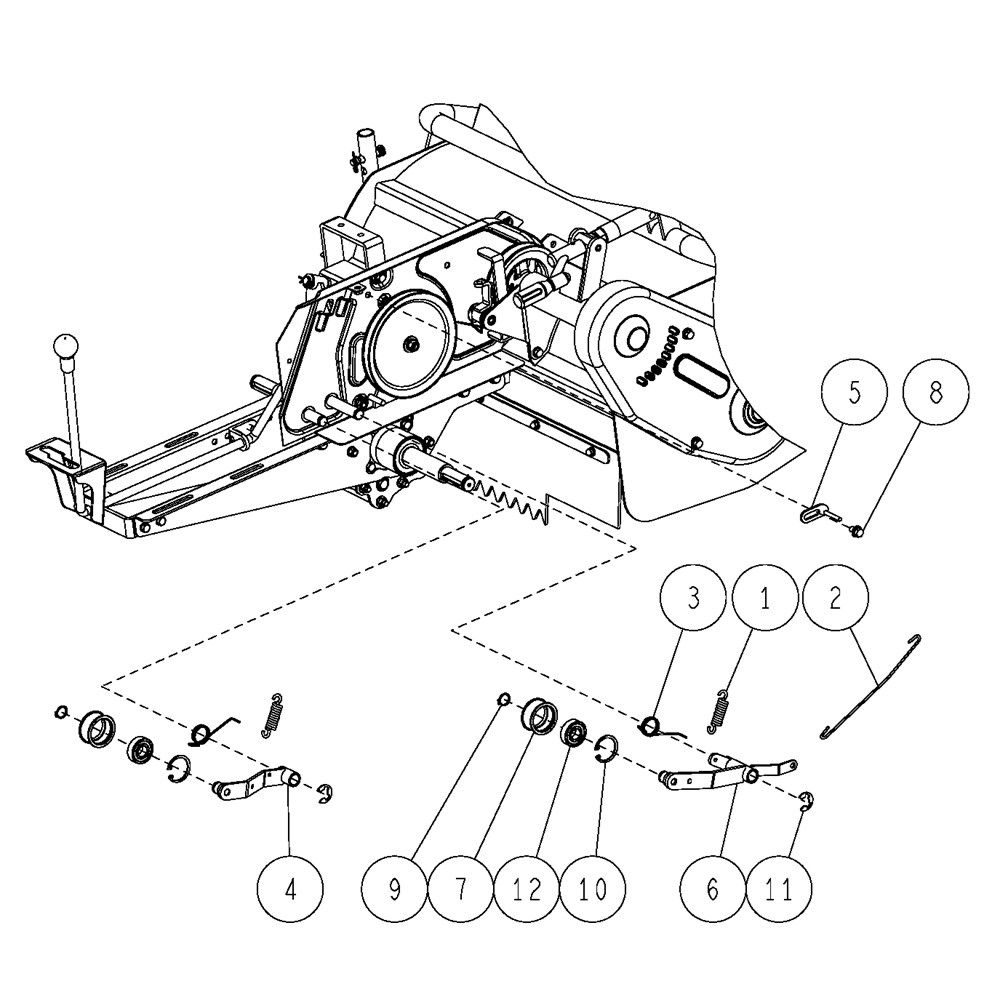 5
8
3
1
2
4
9
7
12
10
6
11