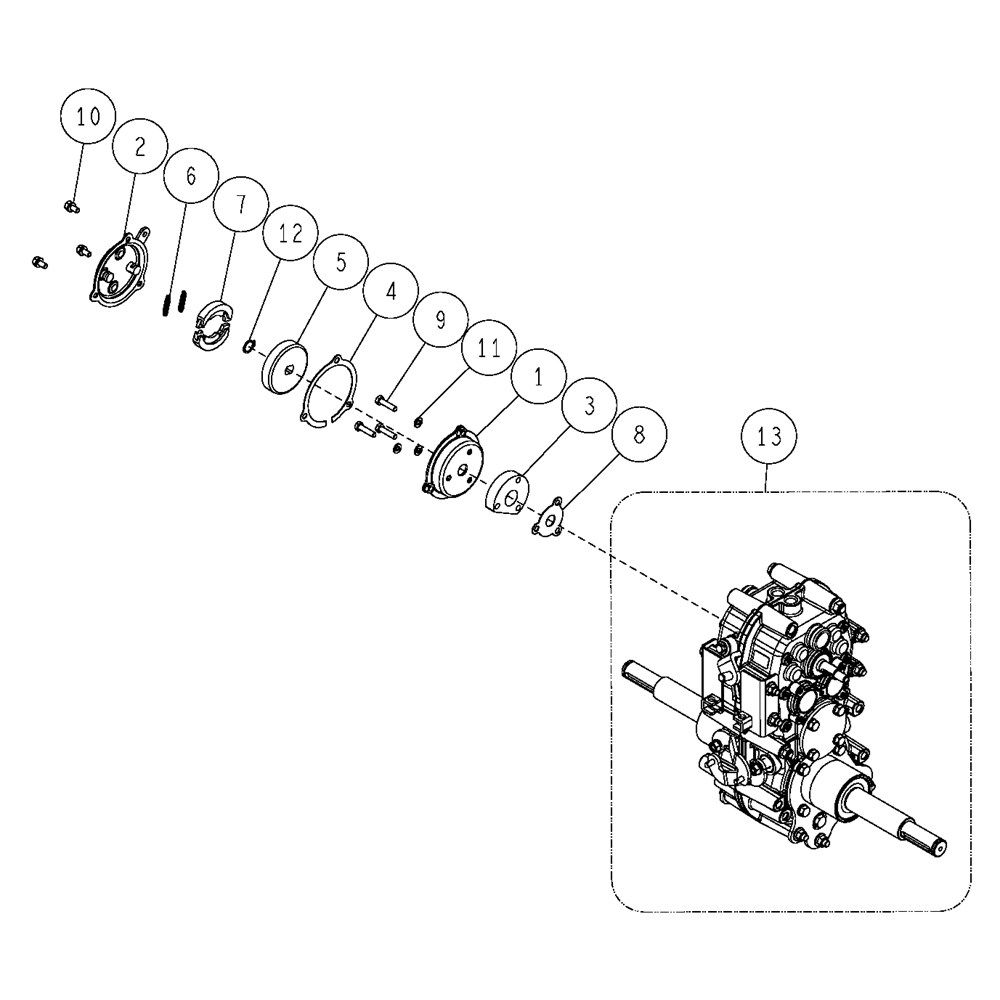 10
2
6
7
12
5
4
9
11
1
3
8
13