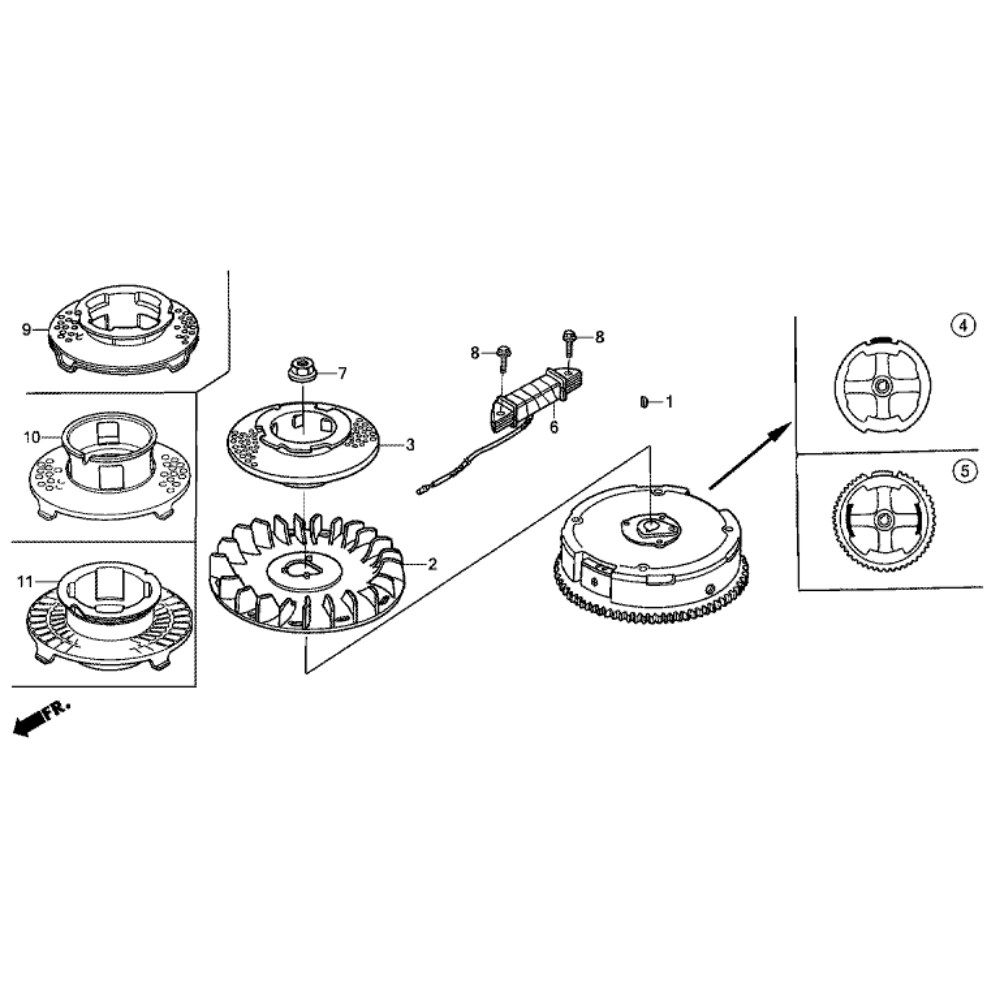 9
10
11
FR.
7
3
2
8
8
6
1
4
5