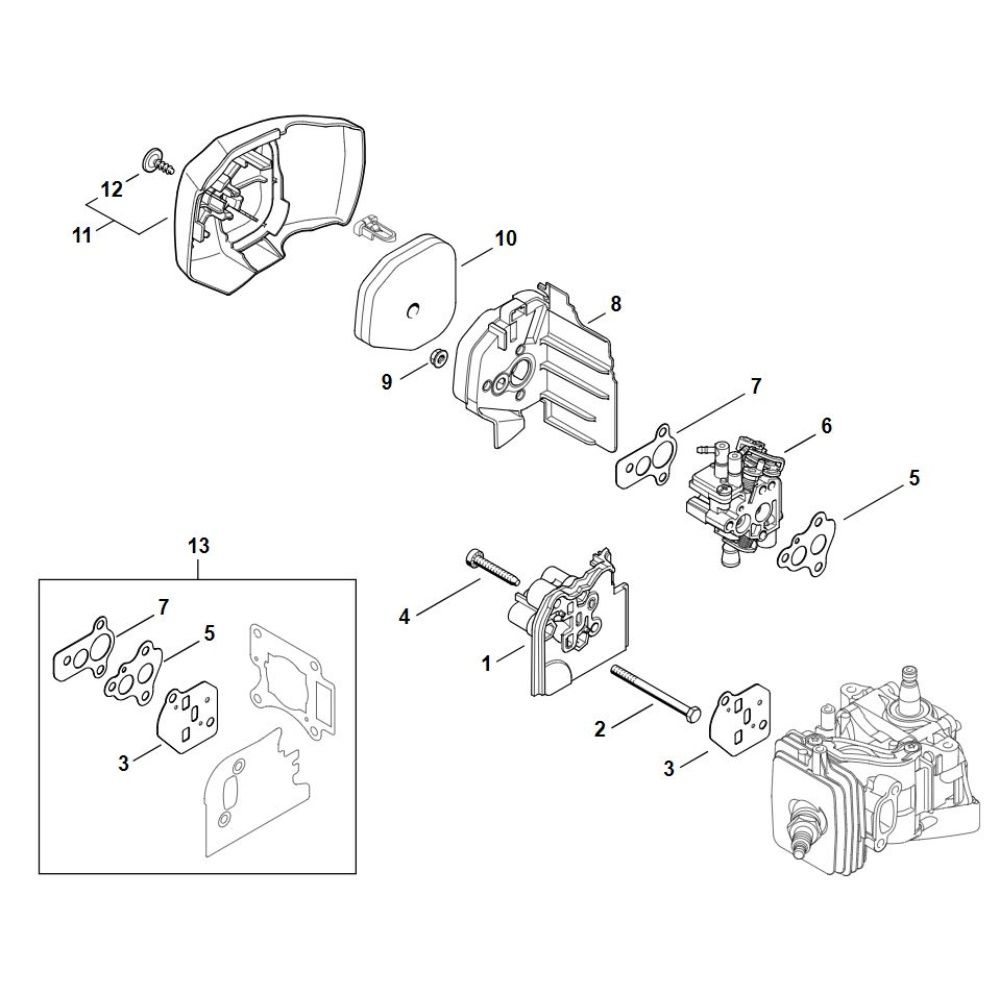 12
11
10
8
9
7
6
5
13
7
5
3
4
1
2
3