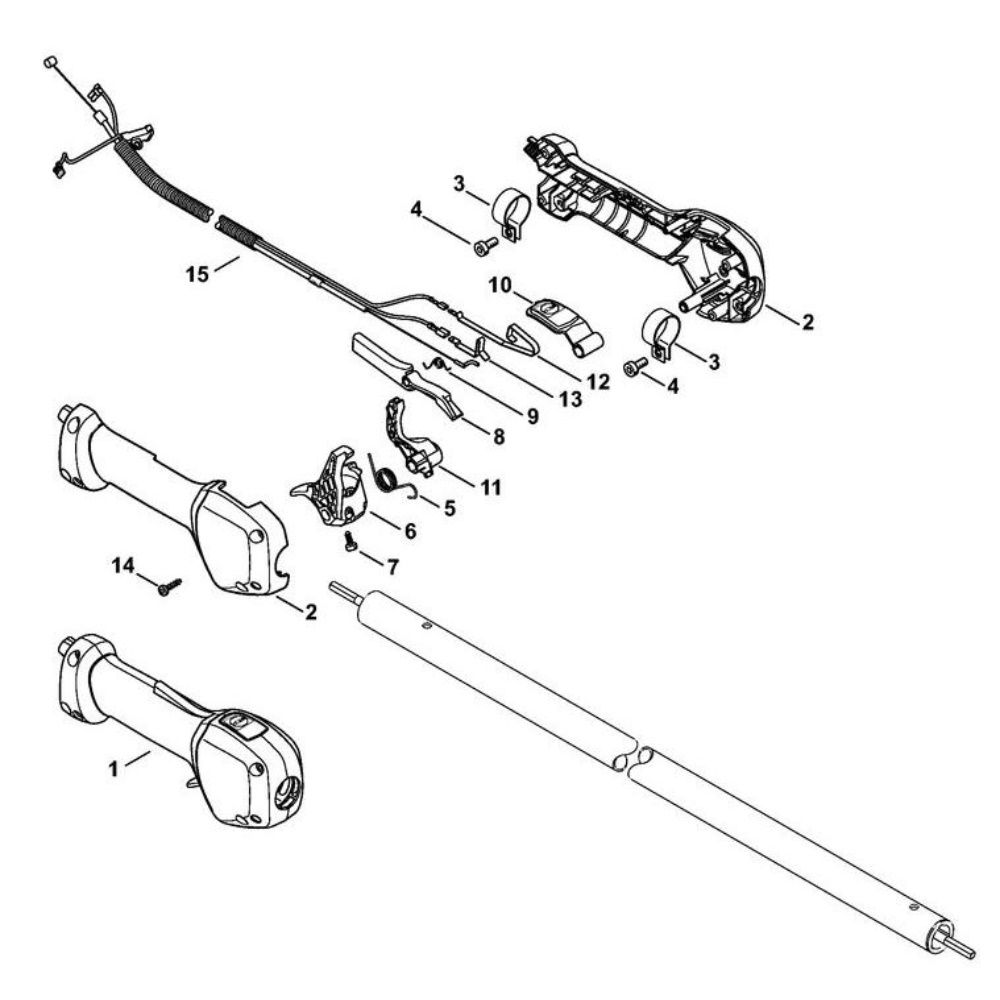 3
4
15
10
2
3
4
12
13
9
8
11
5
6
7
14
2
1