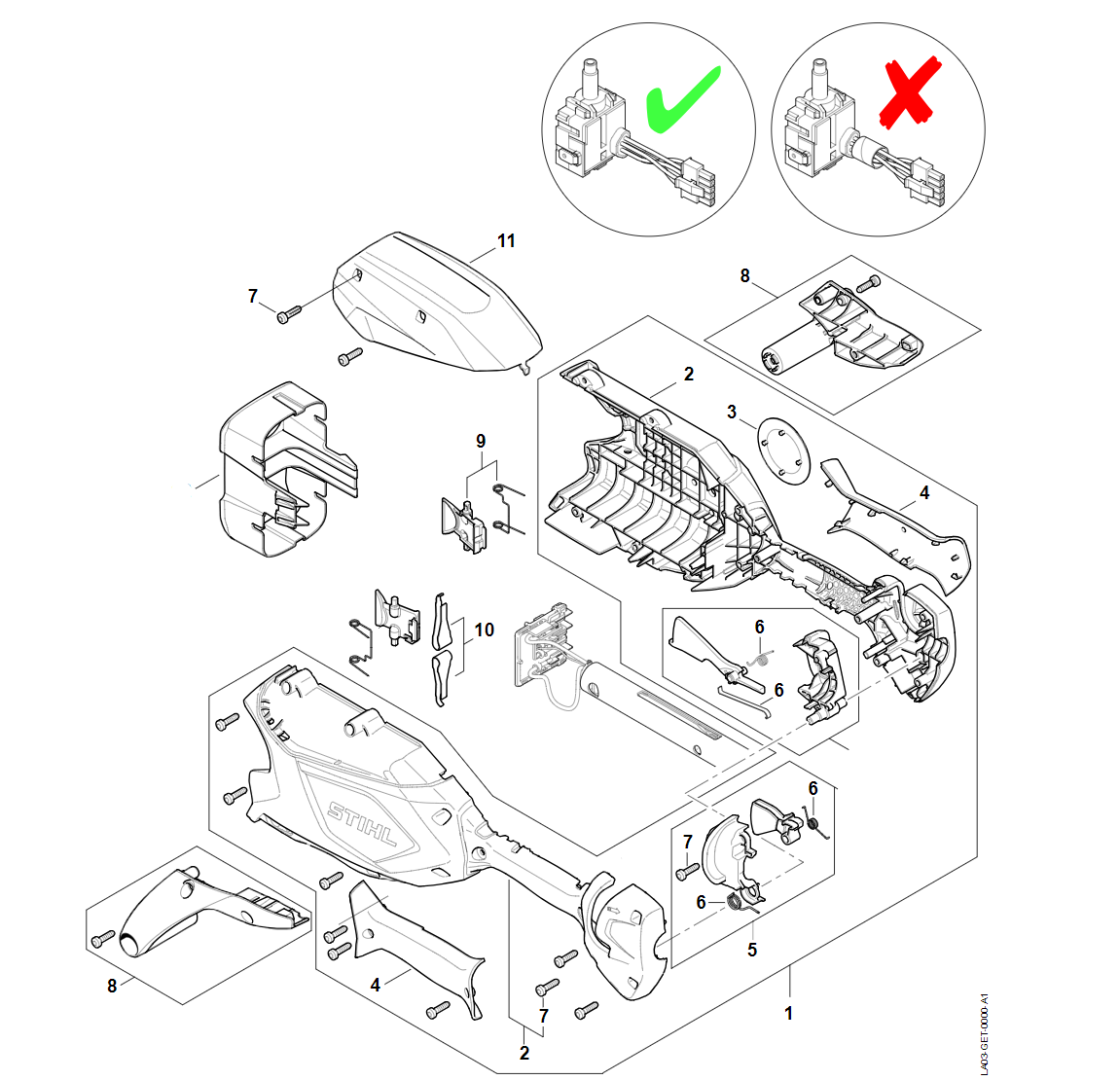 11
7
8
2
3
4
9
10
6
6
6
7
6
5
STIHL
8
4
7
2
1
LA03-GET-0000-A1