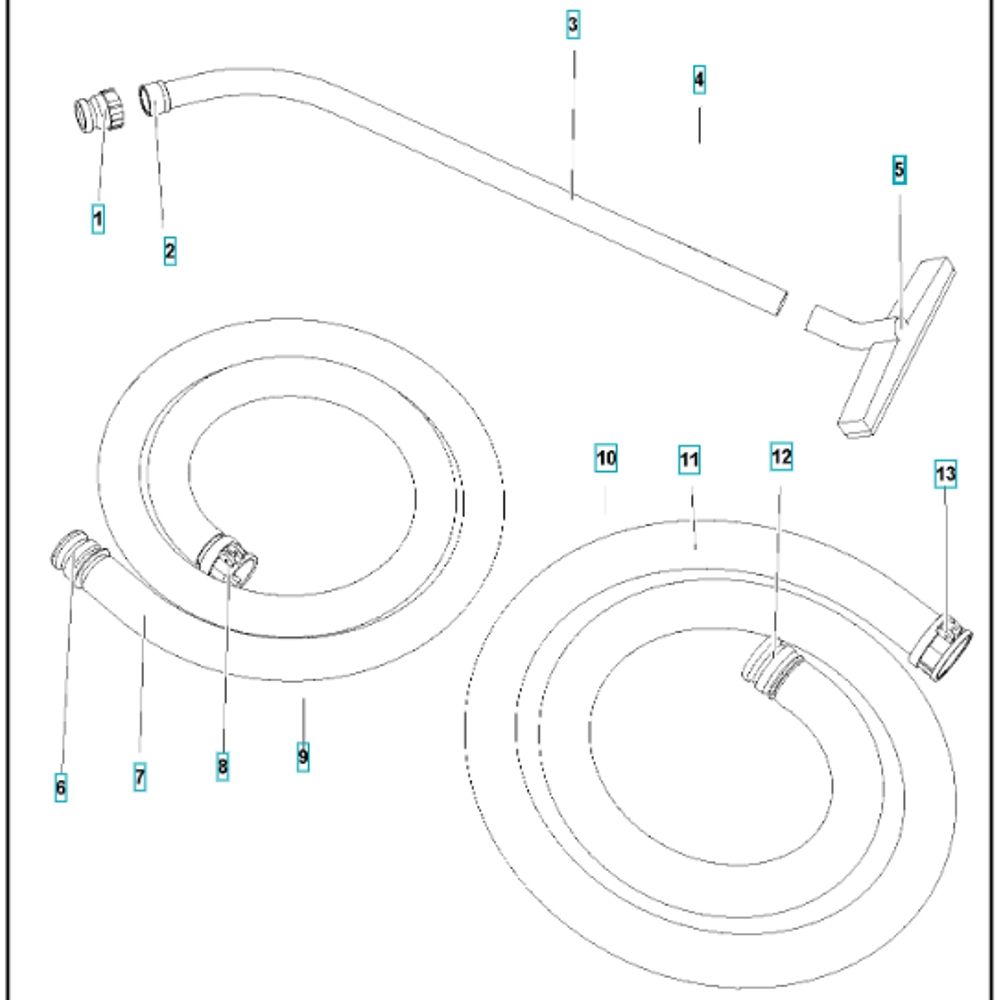 3
4
1
2
5
10
11
12
13
6
7
8
9