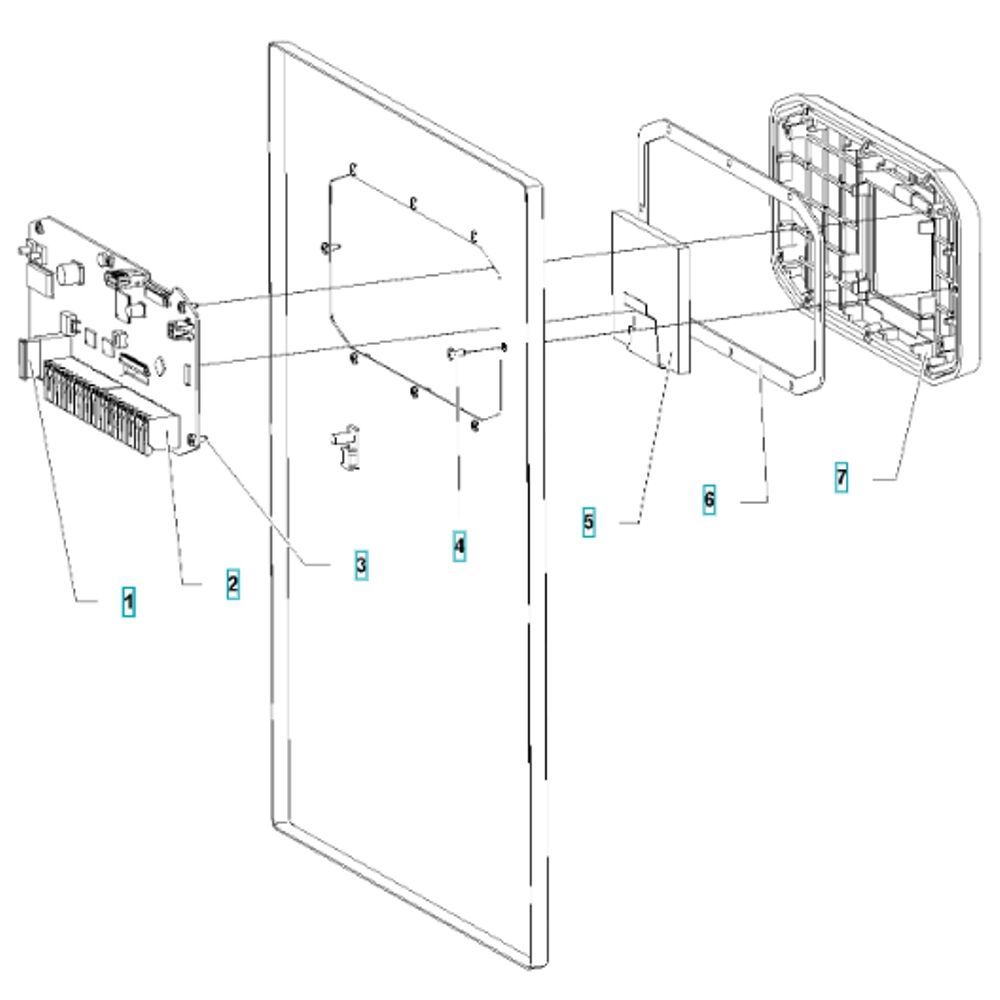 1
2
3
4
5
6
7