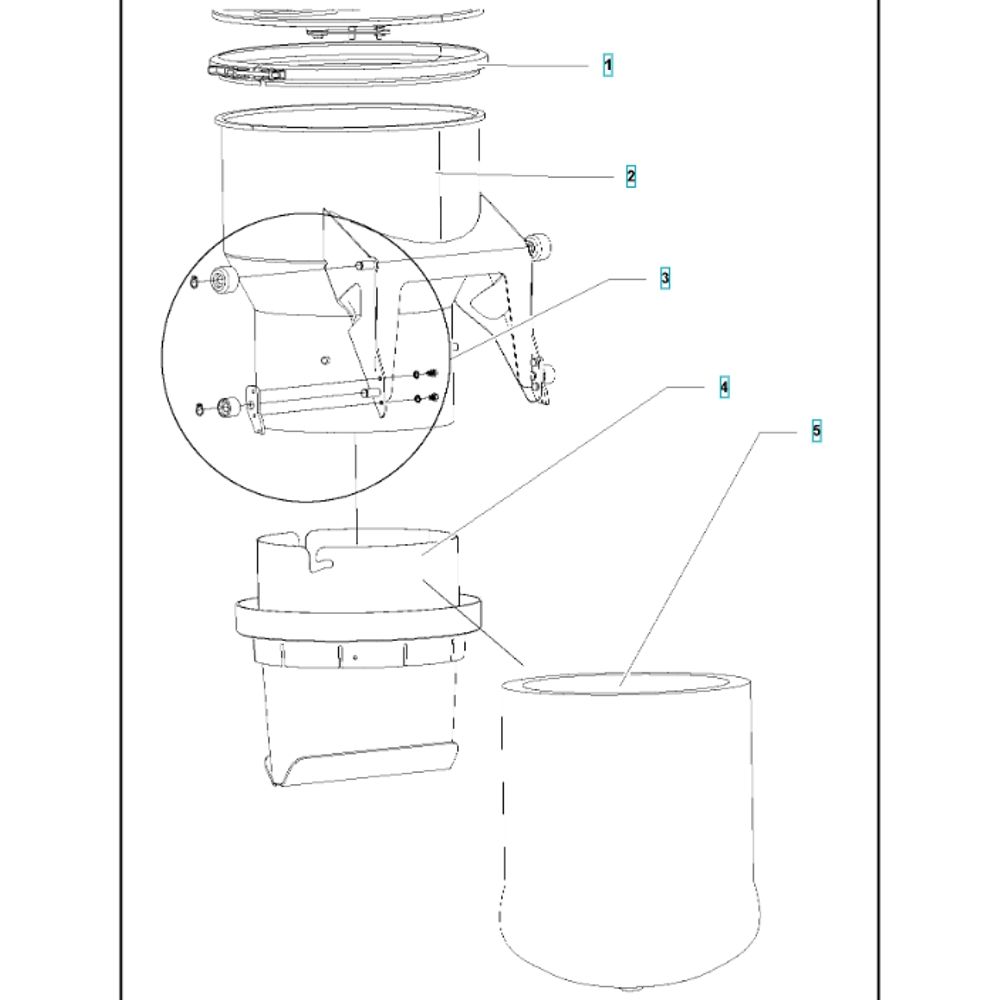 1
2
3
4
5