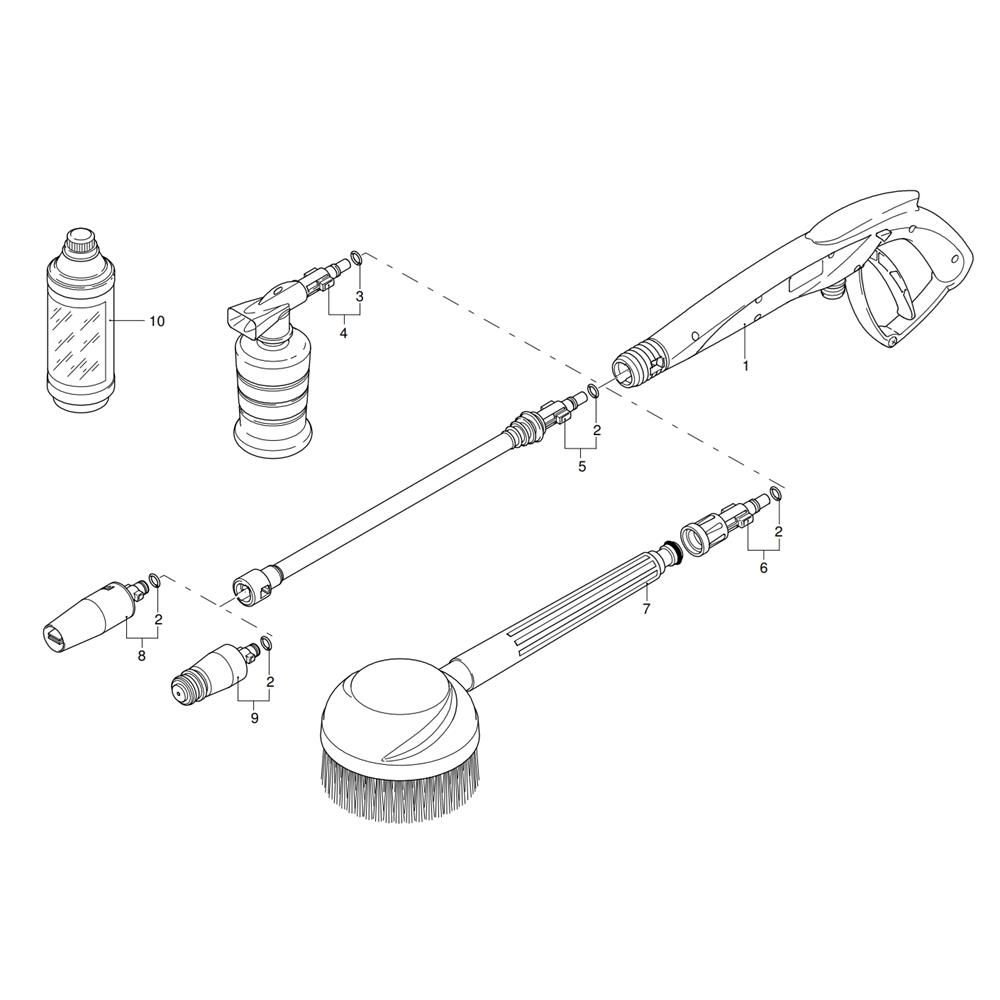 10
3
4
1
2
5
2
6
7
2
8
2
9