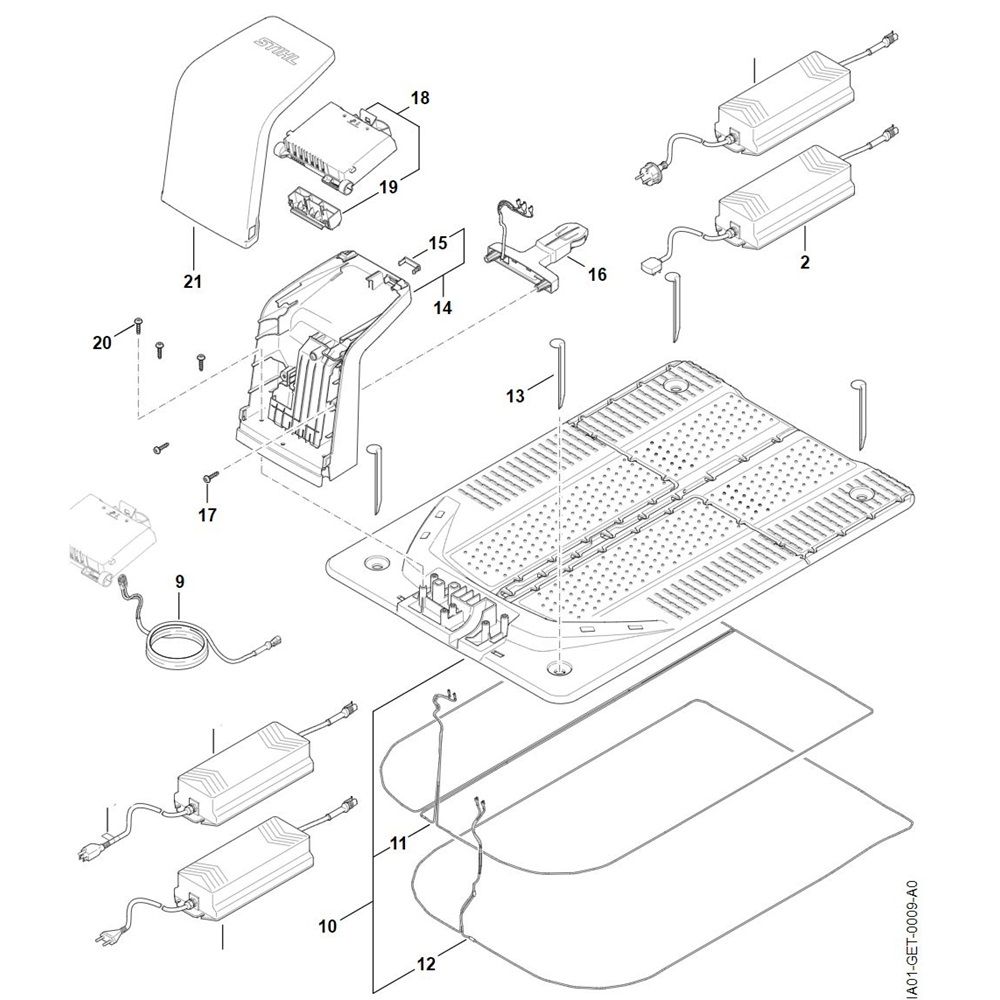 STIHL
18
19
21
15
14
16
2
20
13
17
9
11
10
12
IA01-GET-0009-A0