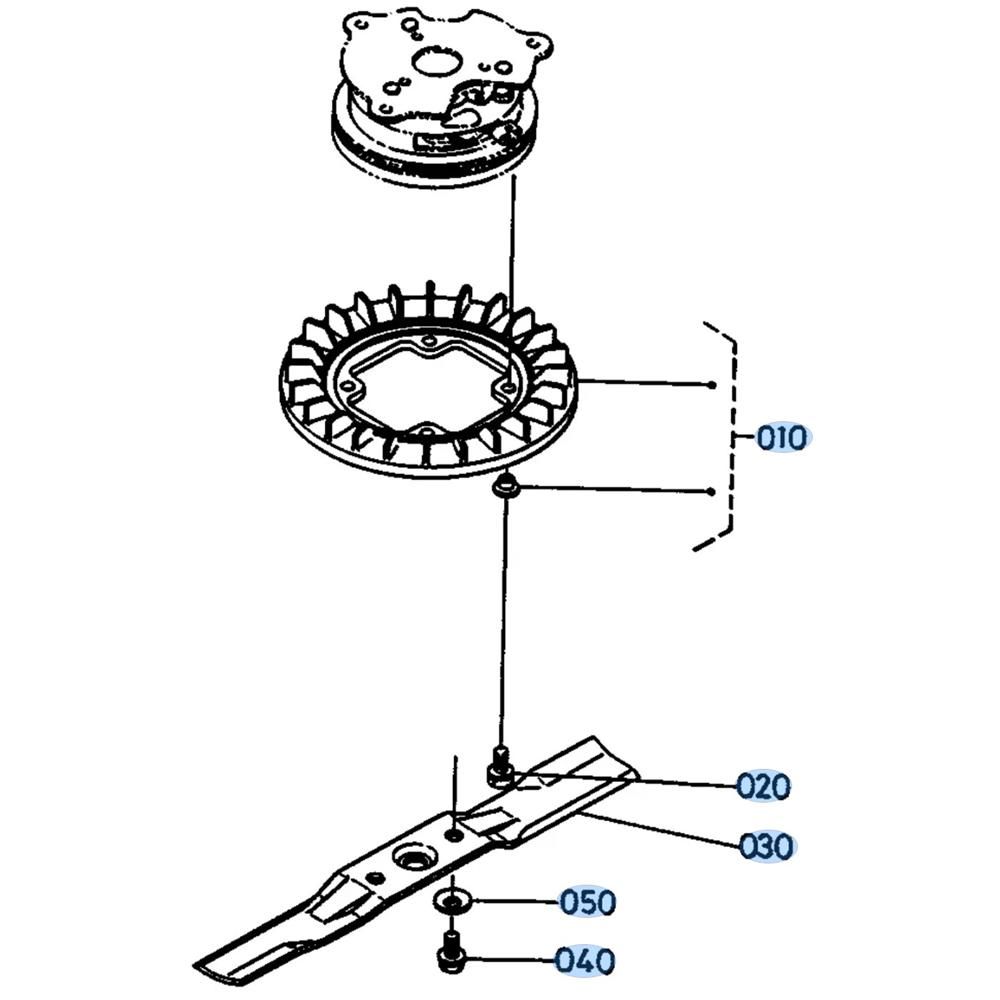 010
020
030
050
040