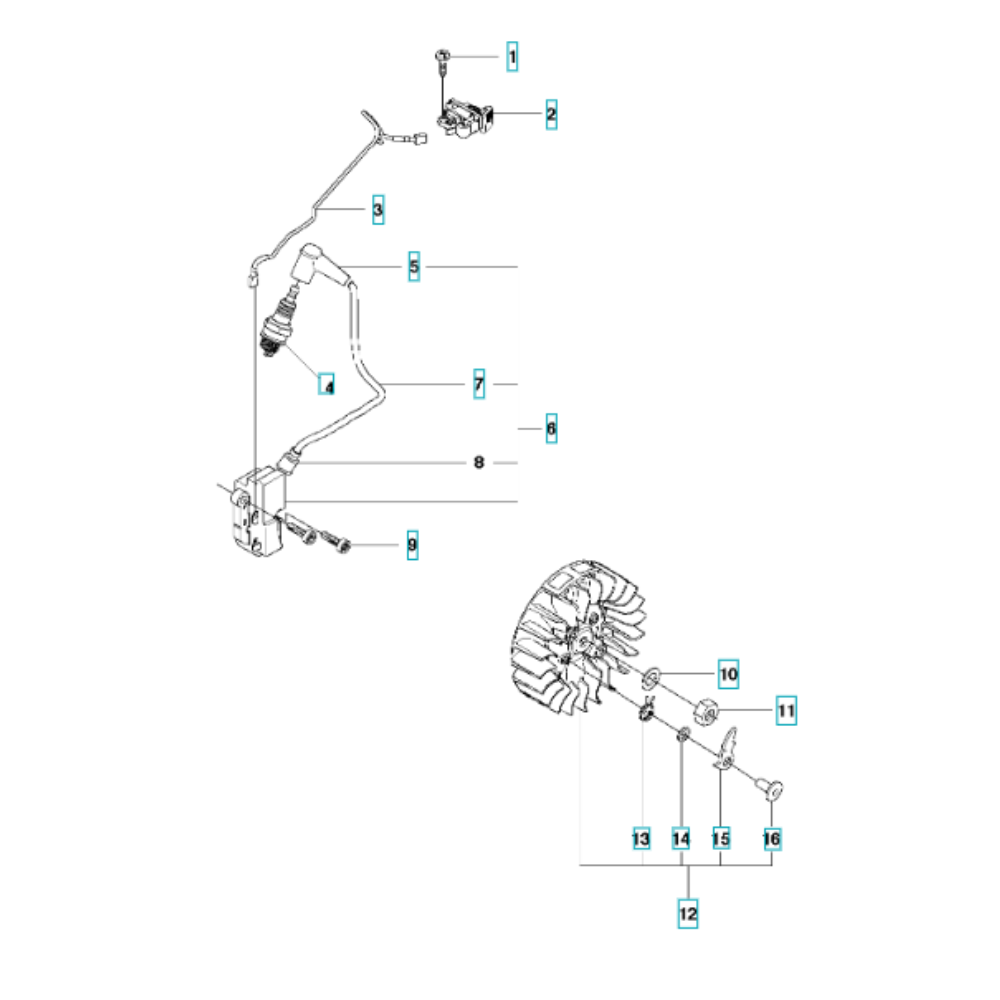 1
2
3
5
4
7
6
8
9
10
11
13
14
15
16
12