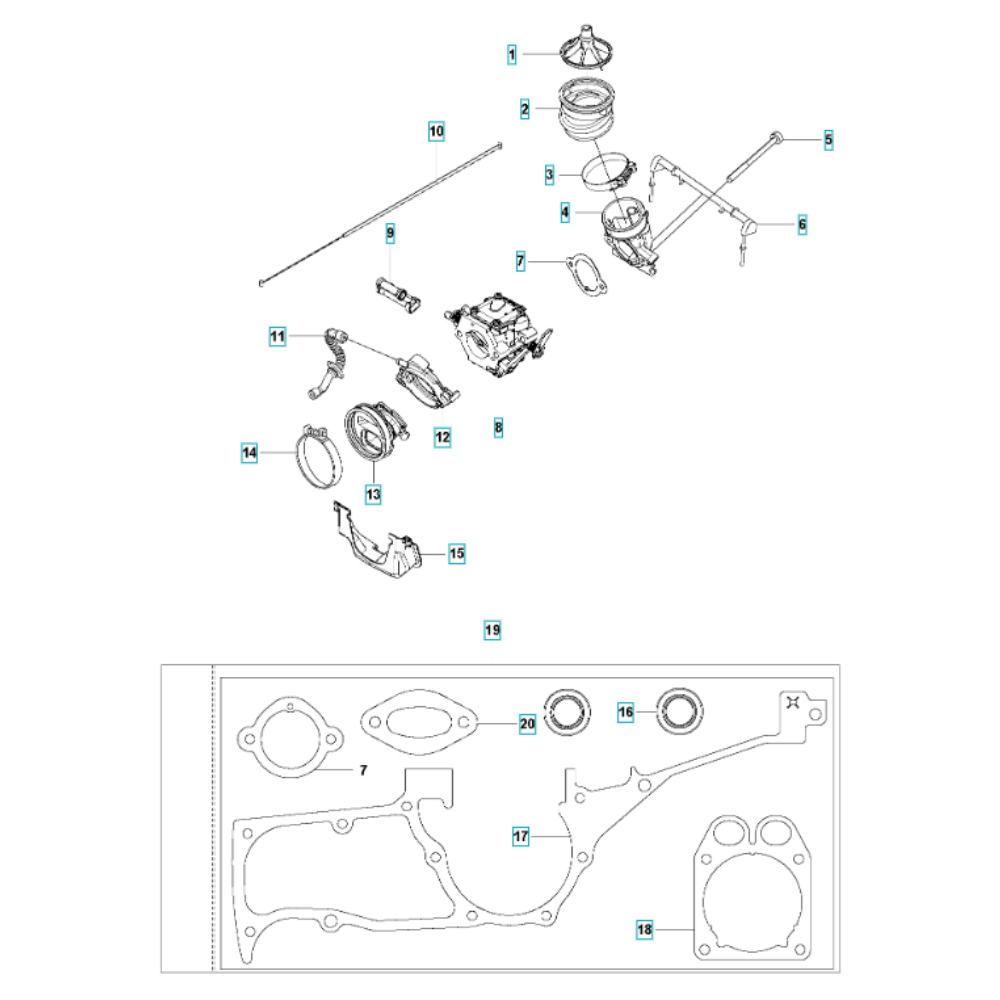 1
2
10
5
3
4
6
9
7
11
8
12
14
13
15
19
20
16
7
17
18