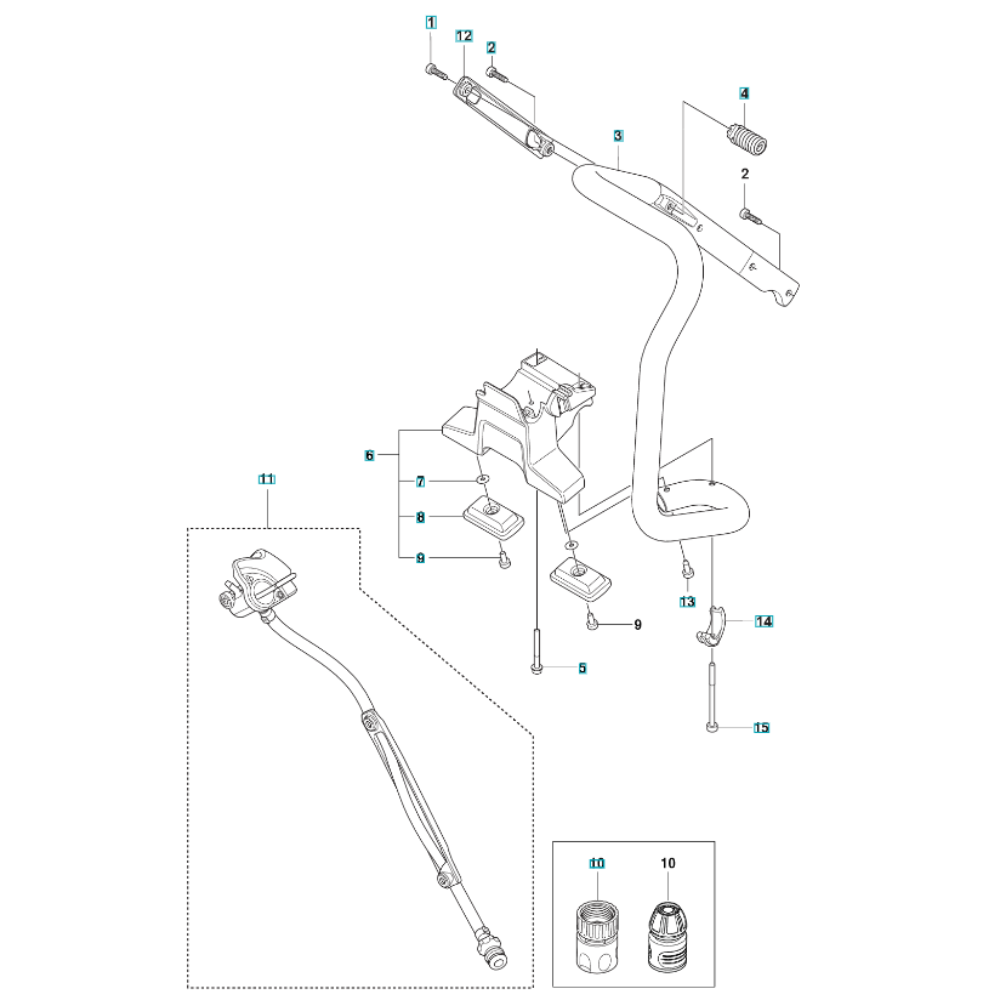 1
12
2
4
3
2
6
7
8
9
11
13
9
14
5
15
10
10