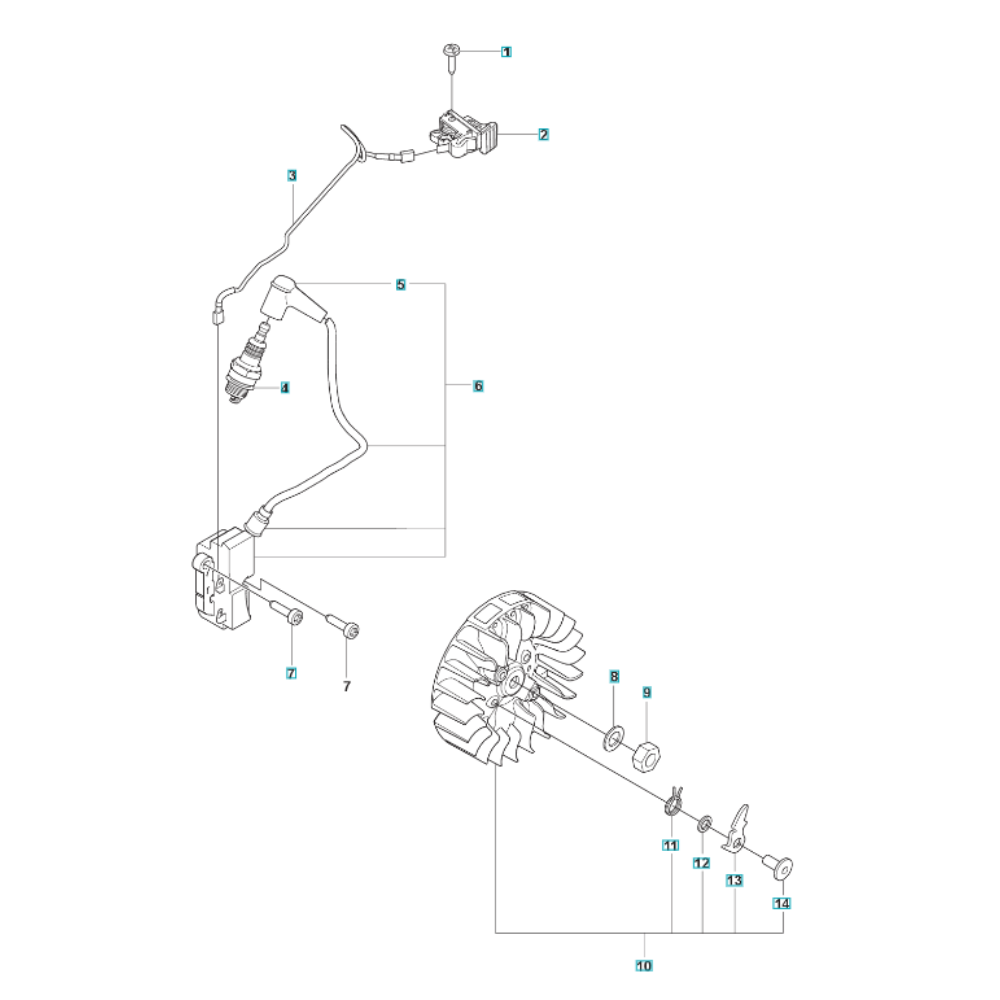 1
2
3
5
4
6
7
7
8
9
11
12
13
14
10