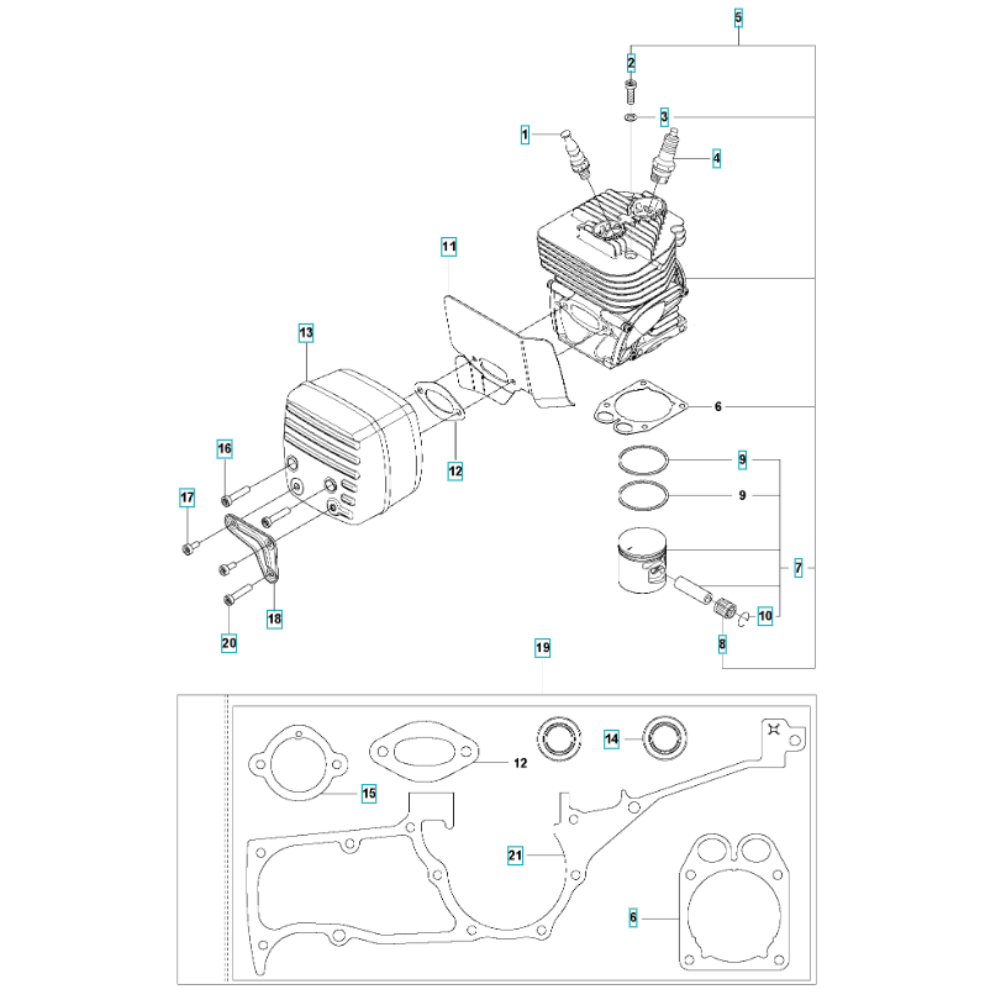 5
2
3
1
4
11
13
6
12
16
9
9
17
7
10
18
8
20
19
12
14
15
21
6