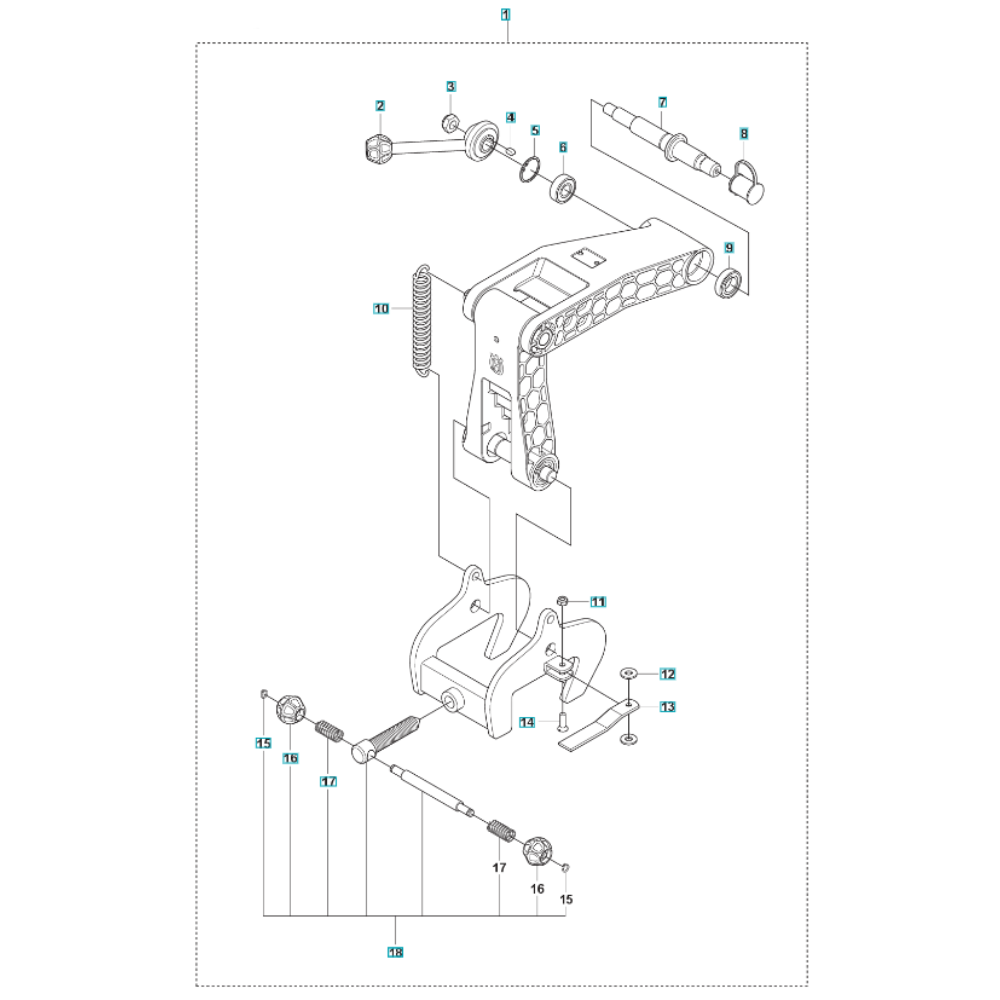 1
2
3
4
5
6
7
8
9
10
11
12
13
14
15
16
17
17
16
15
18