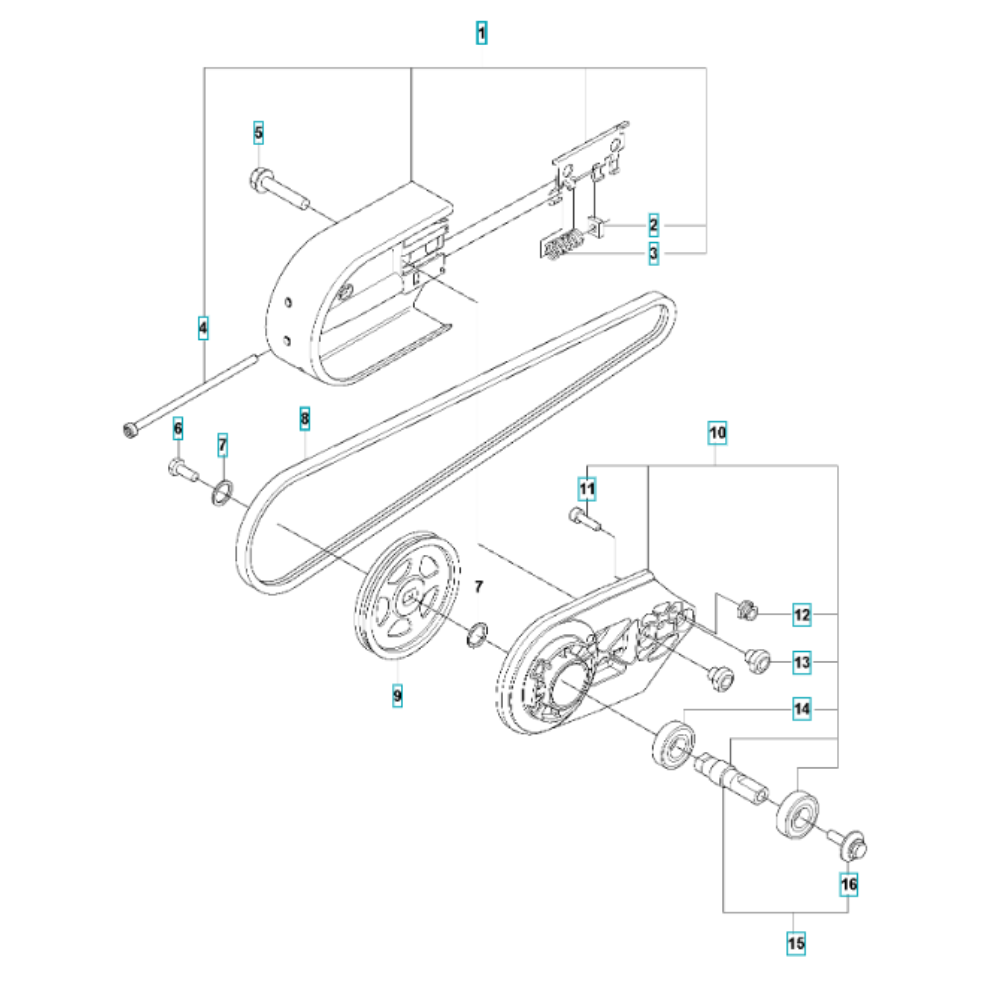 1
5
2
3
4
6
7
8
10
11
7
12
13
9
14
16
15