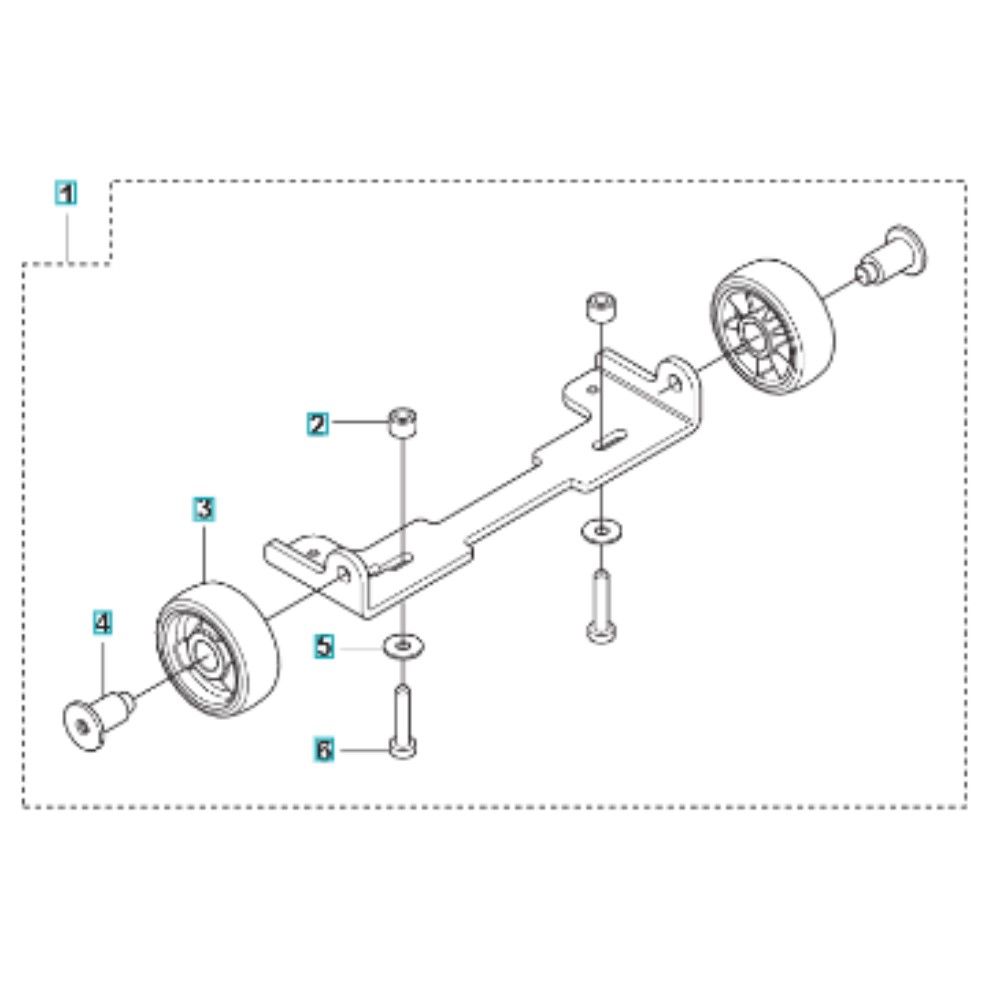 1
2
3
4
5
6