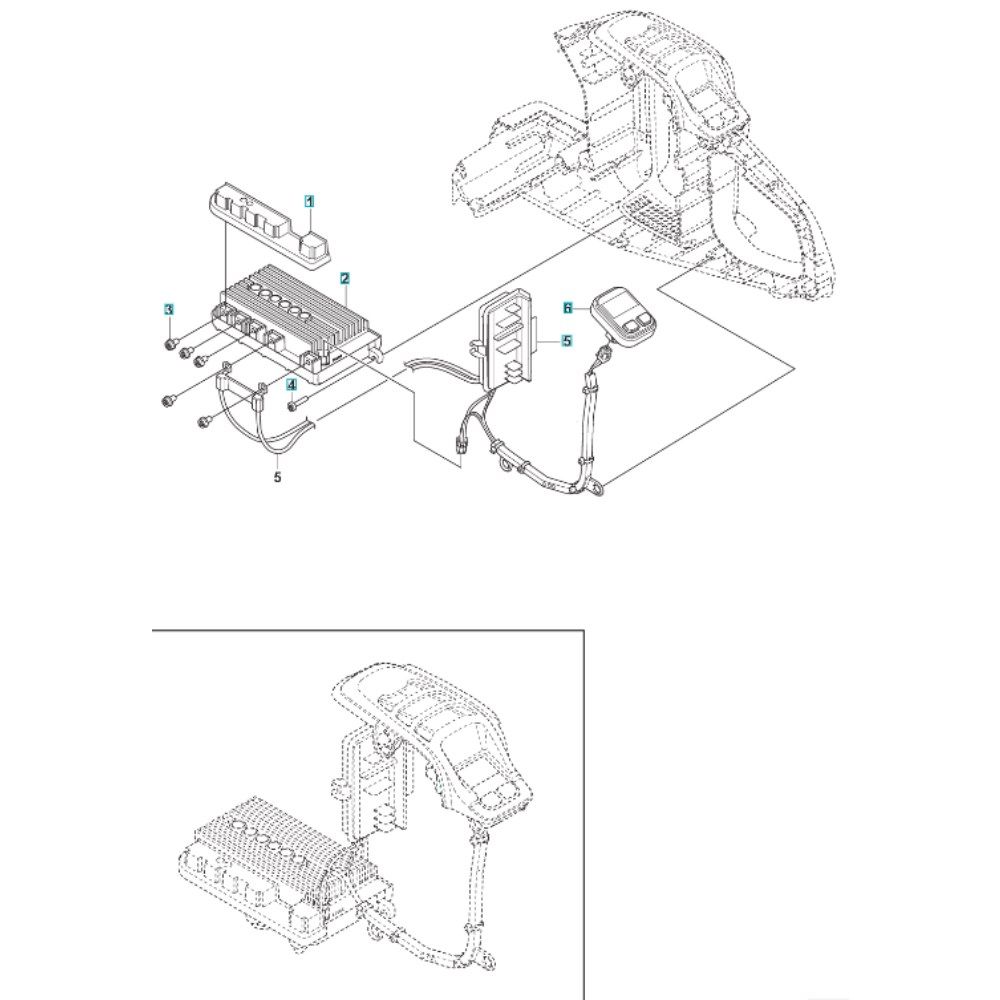 1
2
3
6
5
4
5