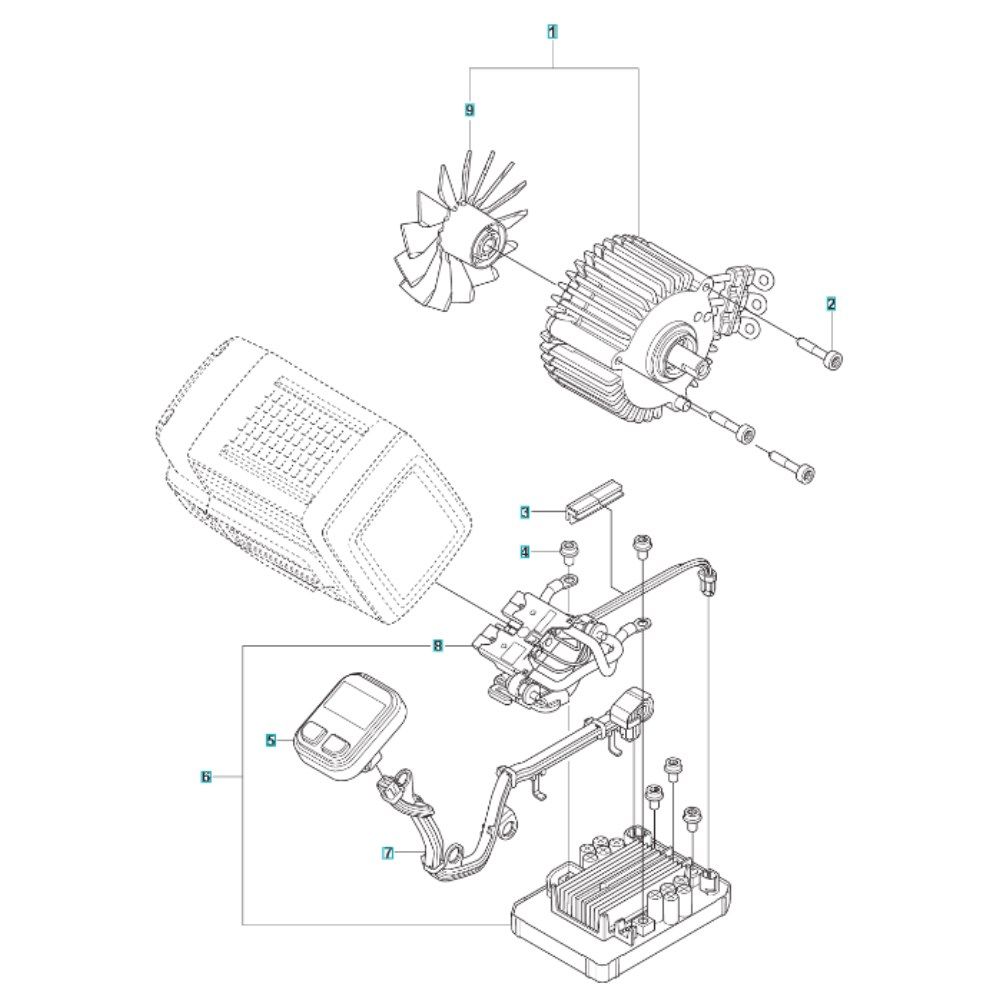 1
9
2
3
4
8
5
6
7