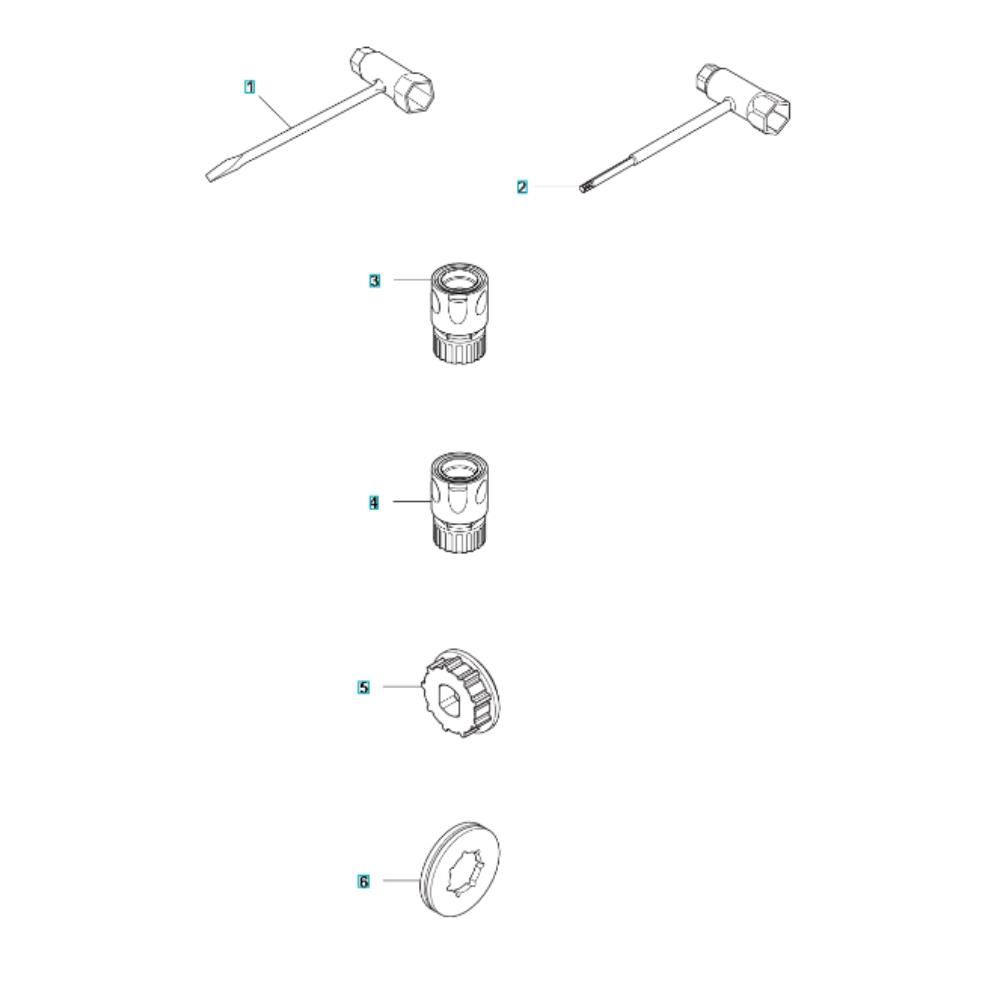 1

2

3

4

5

6