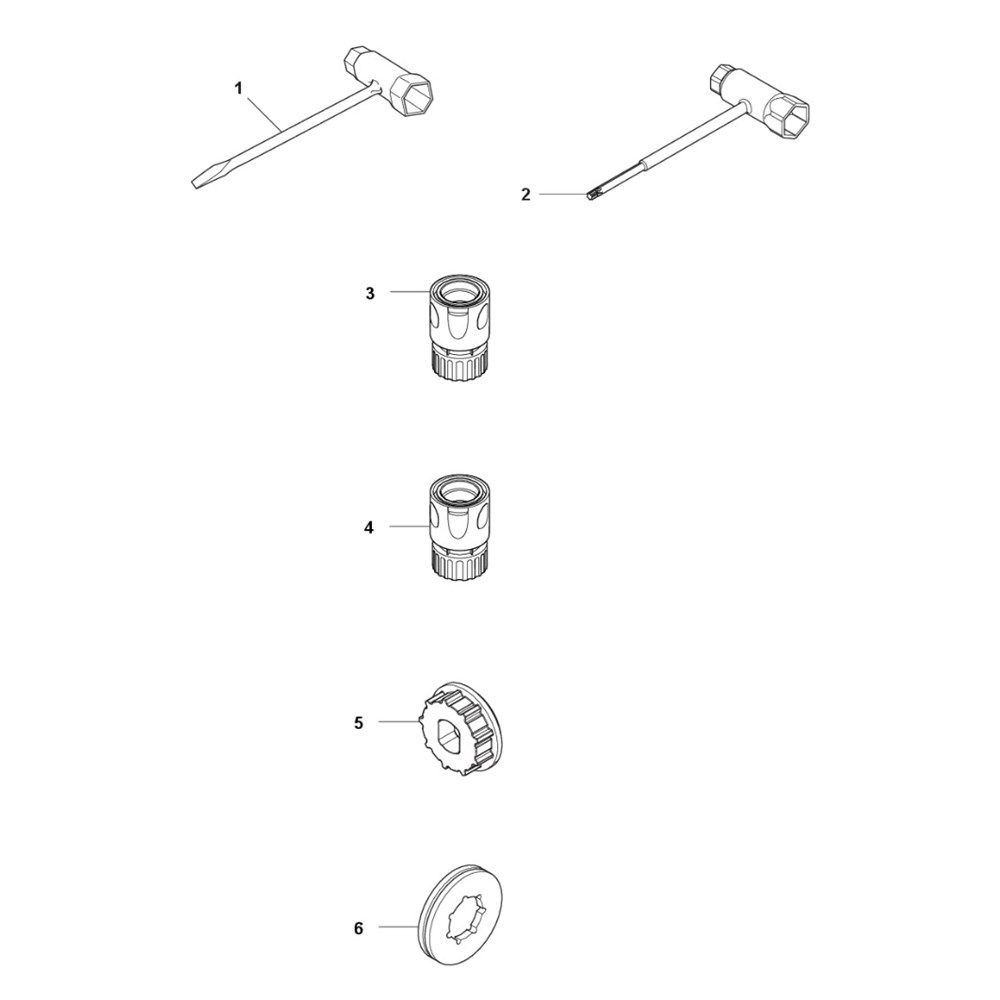 1
2
3
4
5
6