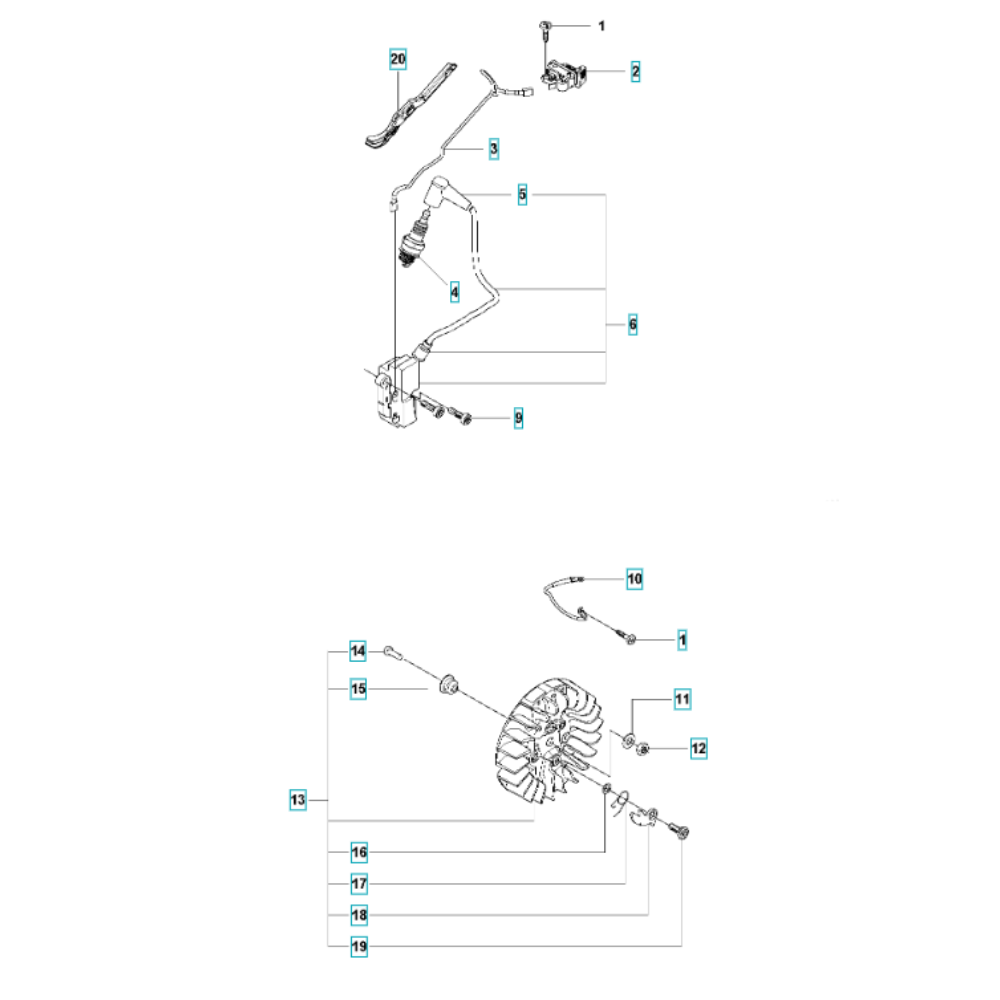 1
20
2
3
5
4
6
9
10
1
14
15
11
12
13
16
17
18
19